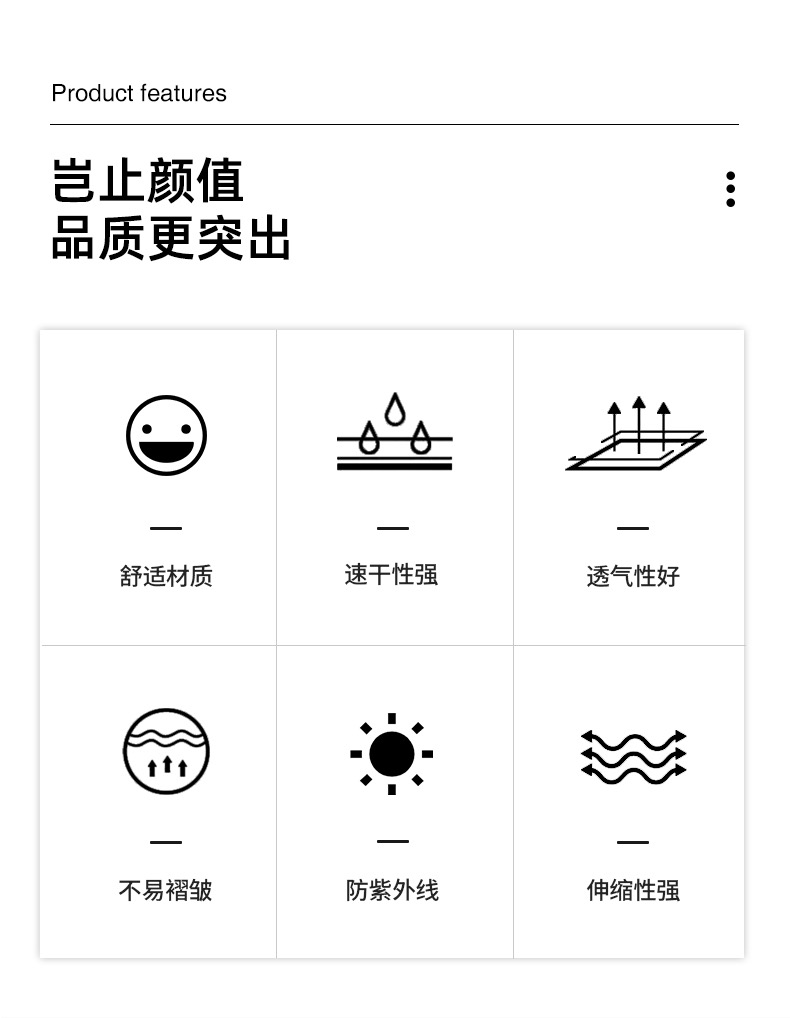 Product features

岂止颜值
品质更突出

舒适材质

速干性强

透气性好

不易褶皱

防紫外线

伸缩性强