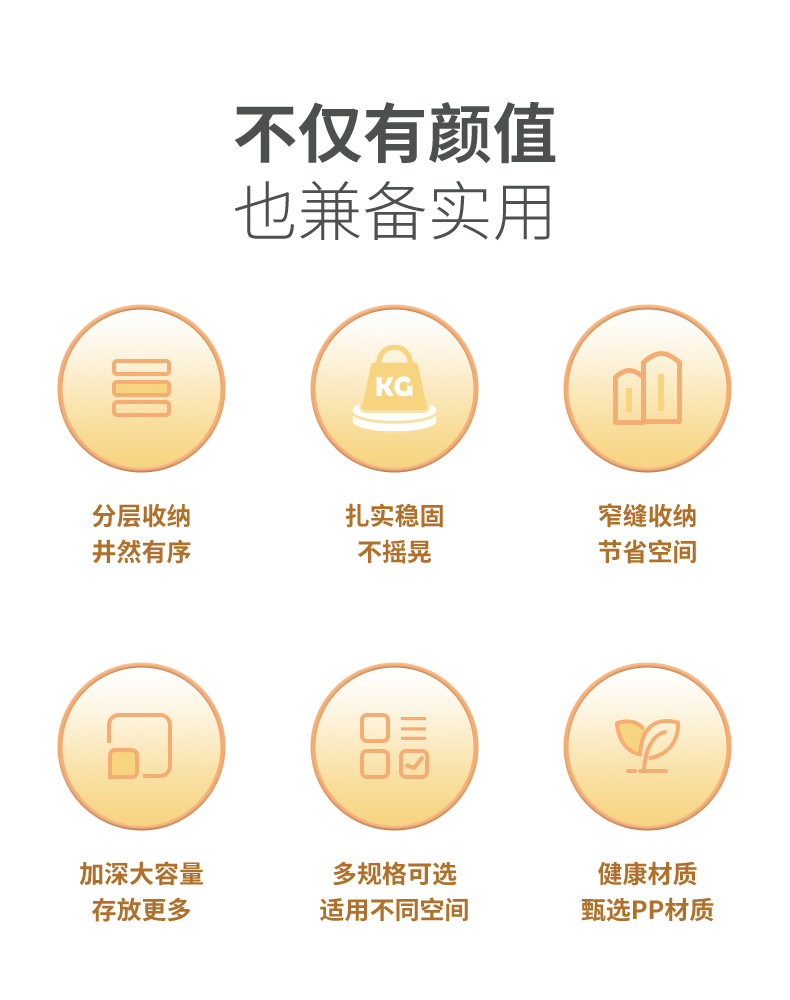 不仅有颜值
也兼备实用

KG

分层收纳
井然有序

扎实稳固
不摇晃

窄缝收纳
节省空间

加深大容量
存放更多

多规格可选
适用不同空间

健康材质
甄选PP材质