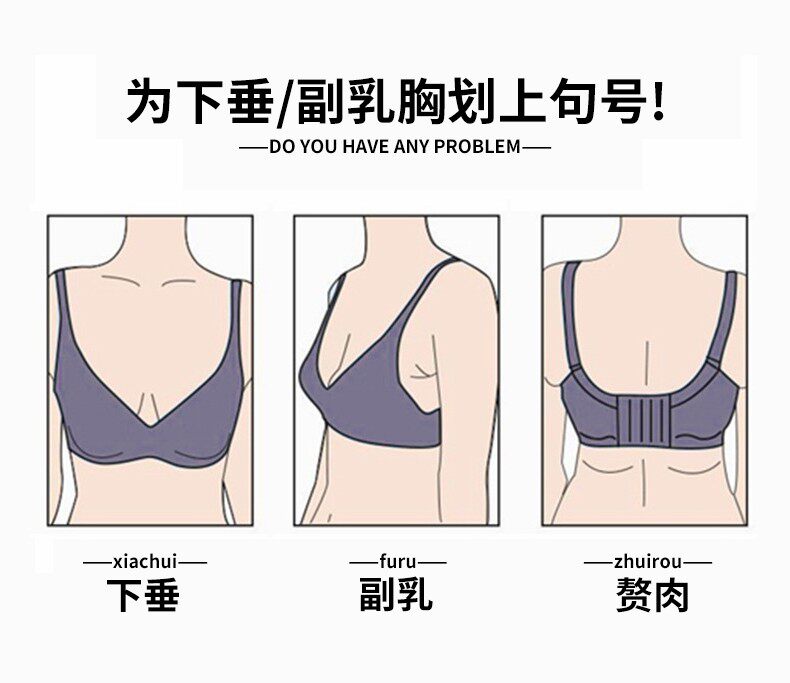 为下垂/副乳胸划上句号!

—DO YOU HAVE ANY PROBLEM—

—xiachui—
下垂

—furu—
副乳

—zhuirou—
赘肉