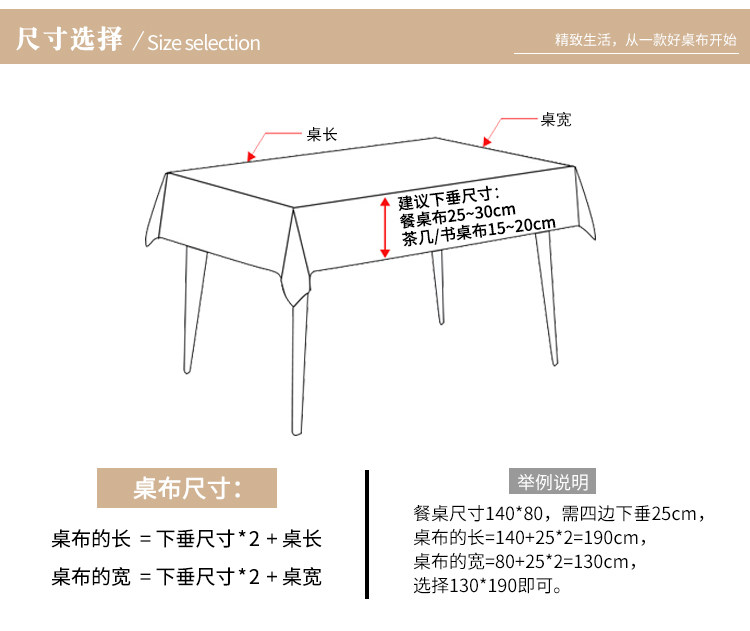 尺寸选择 / Size selection

精致生活，从一款好桌布开始

桌长

桌宽

建议下垂尺寸：
餐桌布25~30cm
茶几/书桌布15~20cm

桌布尺寸：

桌布的长 = 下垂尺寸*2 + 桌长

桌布的宽 = 下垂尺寸*2 + 桌宽

举例说明

餐桌尺寸140*80，需四边下垂25cm，
桌布的长=140+25*2=190cm，
桌布的宽=80+25*2=130cm，
选择130*190即可。