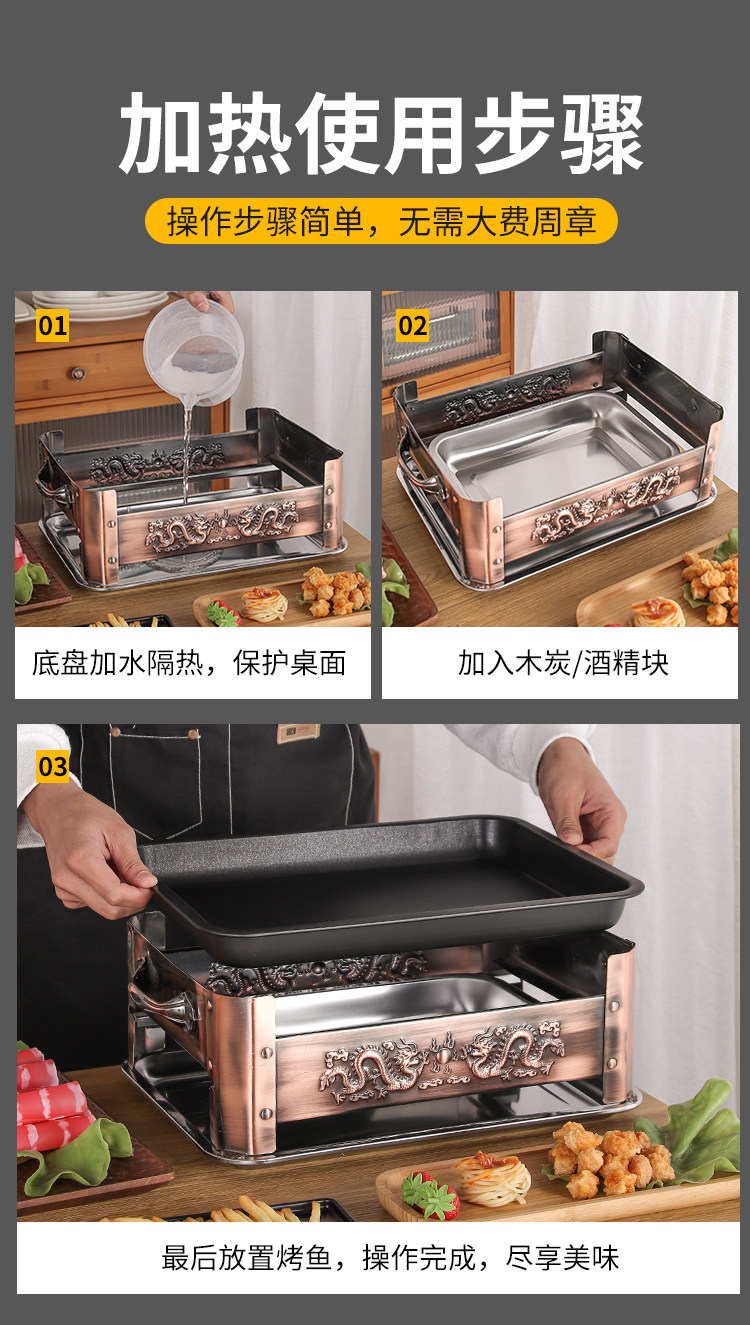 加热使用步骤

操作步骤简单，无需大费周章

01

底盘加水隔热，保护桌面

02

加入木炭/酒精块

03

最后放置烤鱼，操作完成，尽享美味