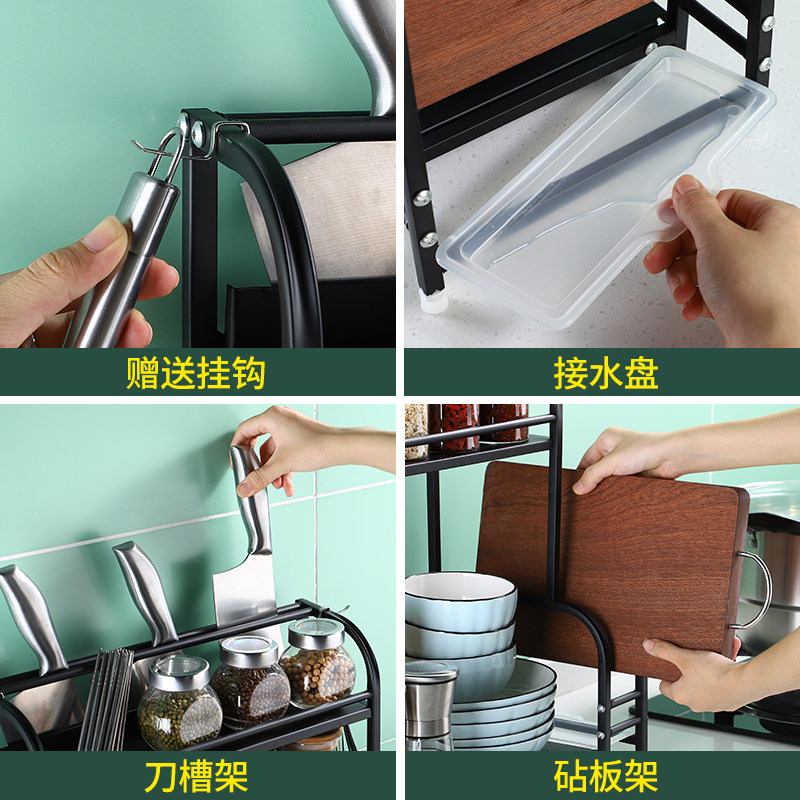 赠送挂钩

接水盘

刀槽架

砧板架