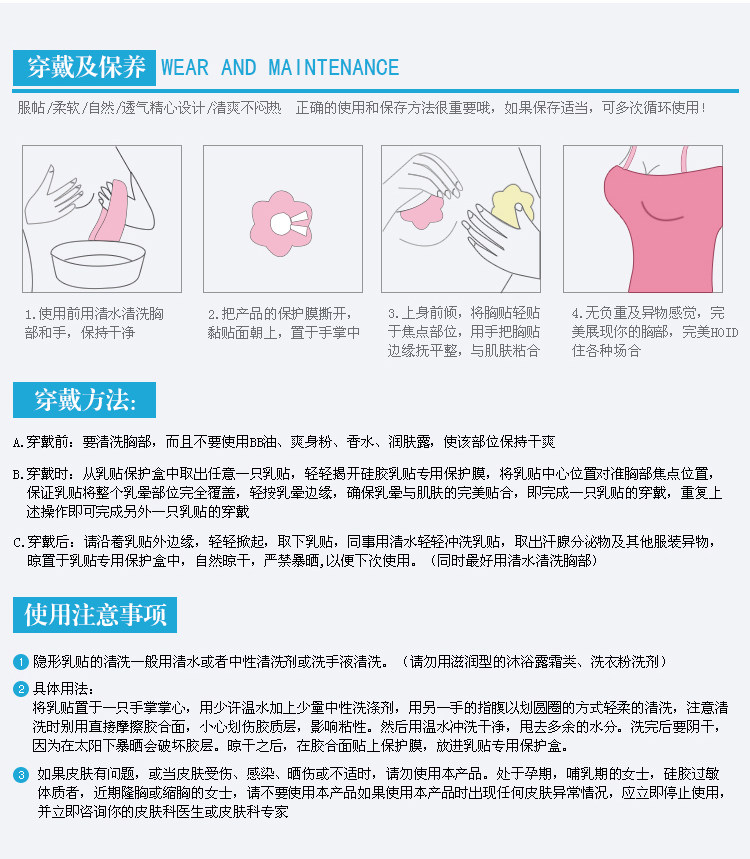 穿戴及保养 WEAR AND MAINTENANCE

服贴/柔软/自然/透气精心设计/清爽不闷热 正确的使用和保存方法很重要哦，如果保存适当，可多次循环使用！

1.使用前用清水清洗胸部和手，保持干净

2.把产品的保护膜撕开，黏贴面朝上，置于手掌中

3.上身前倾，将胸贴轻贴于焦点部位，用手把胸贴边缘抚平整，与肌肤粘合

4.无负重及异物感觉，完美展现你的胸部，完美HOID住各种场合

穿戴方法:

A.穿戴前：要清洗胸部，而且不要使用BB油、爽身粉、香水、润肤露，使该部位保持干爽

B.穿戴时：从乳贴保护盒中取出任意一只乳贴，轻轻揭开硅胶乳贴专用保护膜，将乳贴中心位置对准胸部焦点位置，保证乳贴将整个乳晕部位完全覆盖，轻按乳晕边缘，确保乳晕与肌肤的完美贴合，即完成一只乳贴的穿戴，重复上述操作即可完成另外一只乳贴的穿戴

C.穿戴后：请沿着乳贴外边缘，轻轻掀起，取下乳贴，同事用清水轻轻冲洗乳贴，取出汗腺分泌物及其他服装异物，晾置于乳贴专用保护盒中，自然晾干，严禁暴晒,以便下次使用。（同时最好用清水清洗胸部）

使用注意事项

1 隐形乳贴的清洗一般用清水或者中性清洗剂或洗手液清洗。（请勿用滋润型的沐浴露霜类、洗衣粉洗剂）

2 具体用法：
将乳贴置于一只手掌掌心，用少许温水加上少量中性洗涤剂，用另一手的指腹以划圆圈的方式轻柔的清洗，注意清洗时别用直接摩擦胶合面，小心划伤胶质层，影响粘性。然后用温水冲洗干净，甩去多余的水分。洗完后要阴干，因为在太阳下暴晒会破坏胶层。晾干之后，在胶合面贴上保护膜，放进乳贴专用保护盒。

3 如果皮肤有问题，或当皮肤受伤、感染、晒伤或不适时，请勿使用本产品。处于孕期，哺乳期的女士，硅胶过敏体质者，近期隆胸或缩胸的女士，请不要使用本产品如果使用本产品时出现任何皮肤异常情况，应立即停止使用，并立即咨询你的皮肤科医生或皮肤科专家