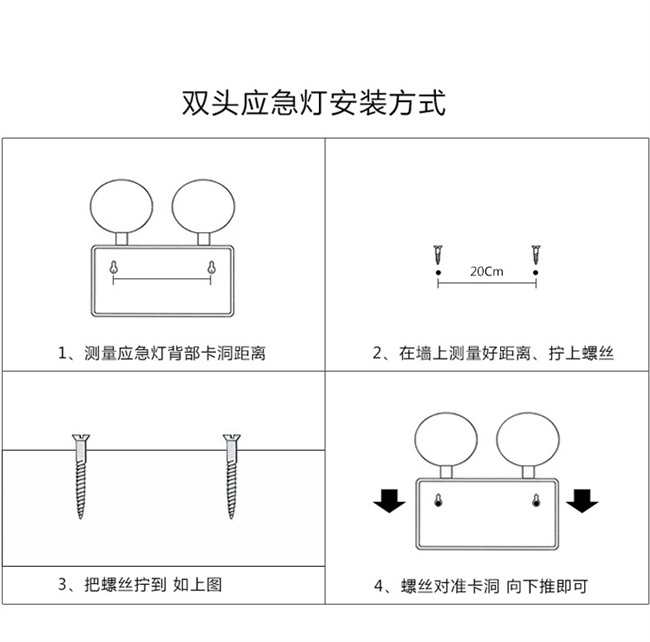 双头应急灯安装方式

1、测量应急灯背部卡洞距离

20Cm

2、在墙上测量好距离、拧上螺丝

3、把螺丝拧到 如上图

4、螺丝对准卡洞 向下推即可