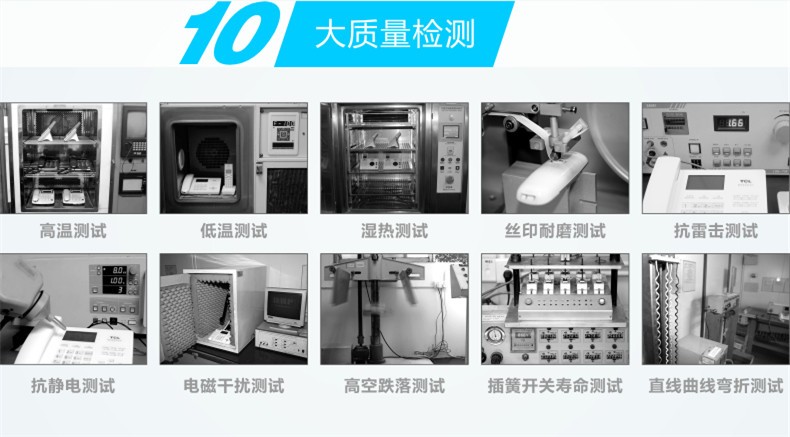 10 大质量检测

高温测试

低温测试

湿热测试

丝印耐磨测试

抗雷击测试

抗静电测试

电磁干扰测试

高空跌落测试

插簧开关寿命测试

直线曲线弯折测试