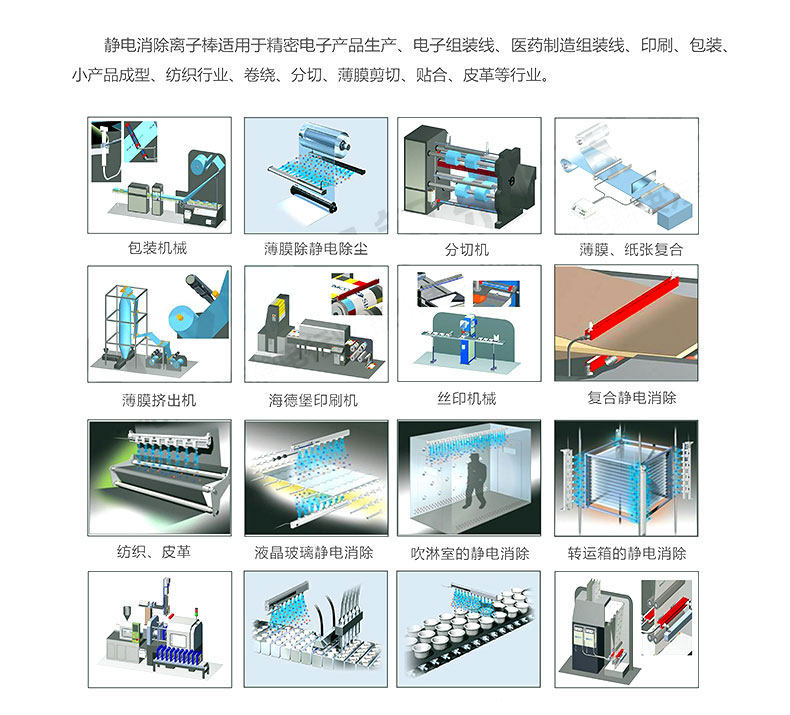 静电消除离子棒适用于精密电子产品生产、电子组装线、医药制造组装线、印刷、包装、小产品成型、纺织行业、卷绕、分切、薄膜剪切、贴合、皮革等行业。

包装机械

薄膜除静电除尘

分切机

薄膜、纸张复合

薄膜挤出机

海德堡印刷机

丝印机械

复合静电消除

纺织、皮革

液晶玻璃静电消除

吹淋室的静电消除

转运箱的静电消除