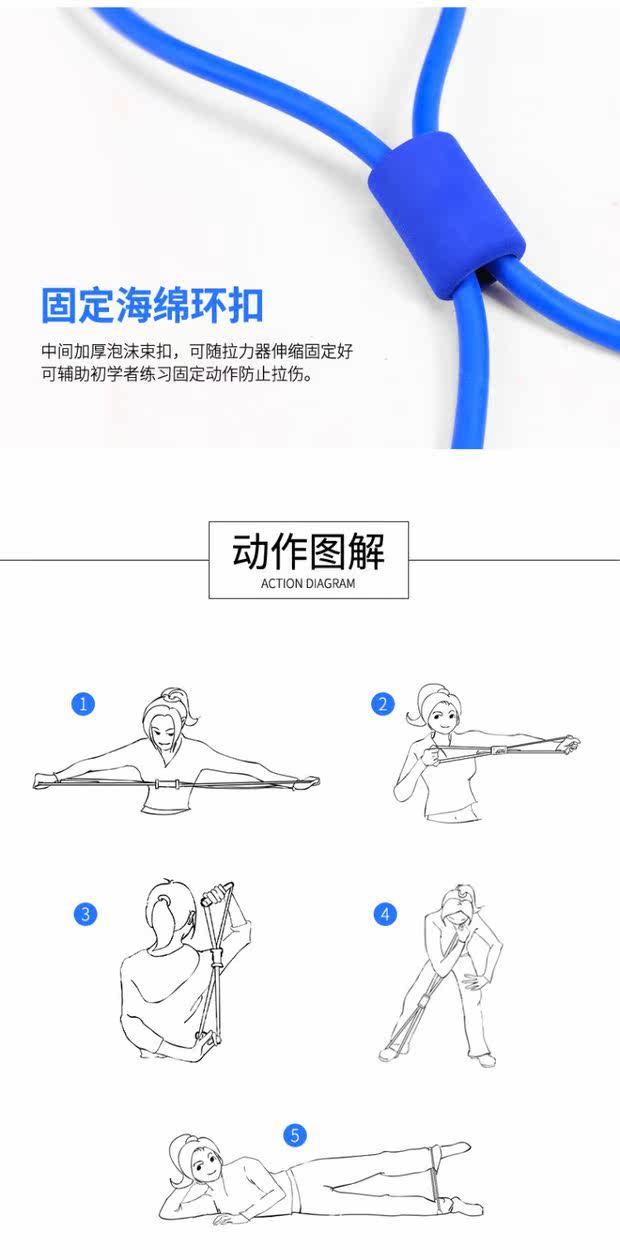 固定海绵环扣

中间加厚泡沫束扣，可随拉力器伸缩固定好
可辅助初学者练习固定动作防止拉伤。

动作图解
ACTION DIAGRAM

1

2

3

4

5