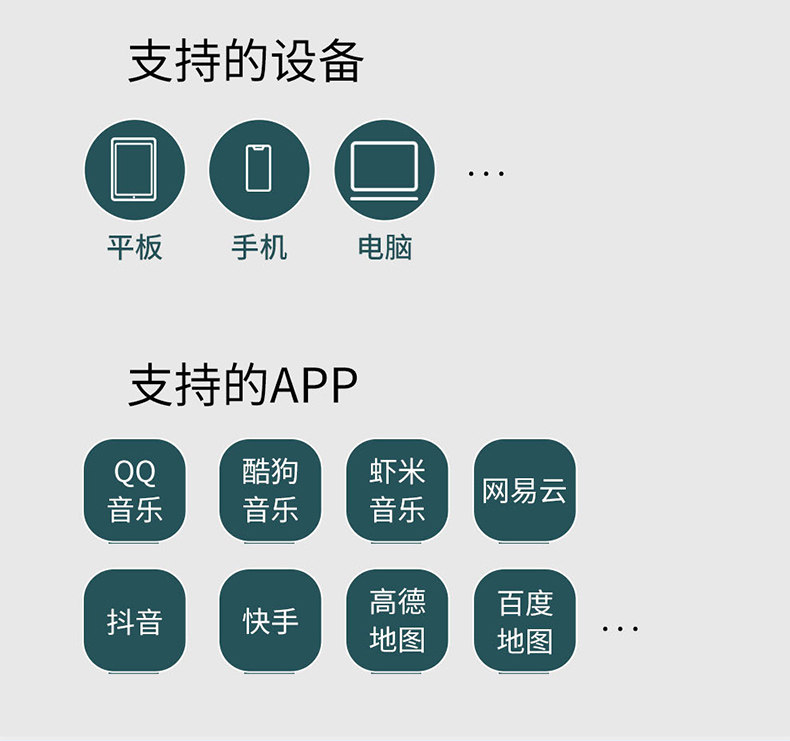 支持的设备

平板 手机 电脑 ...

支持的APP

QQ音乐 酷狗音乐 虾米音乐 网易云

抖音 快手 高德地图 百度地图 ...