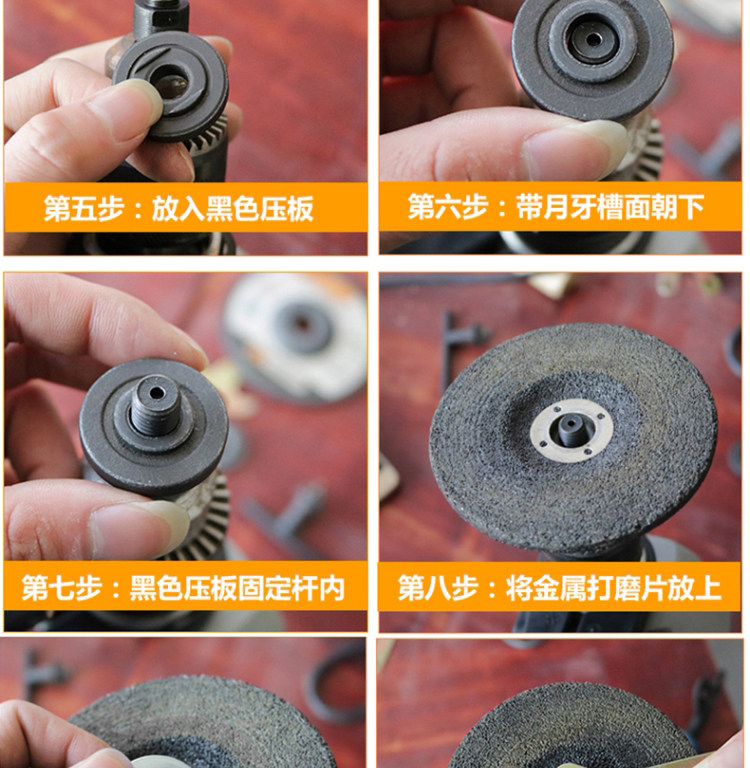 第五步：放入黑色压板

第六步：带月牙槽面朝下

第七步：黑色压板固定杆内

第八步：将金属打磨片放上