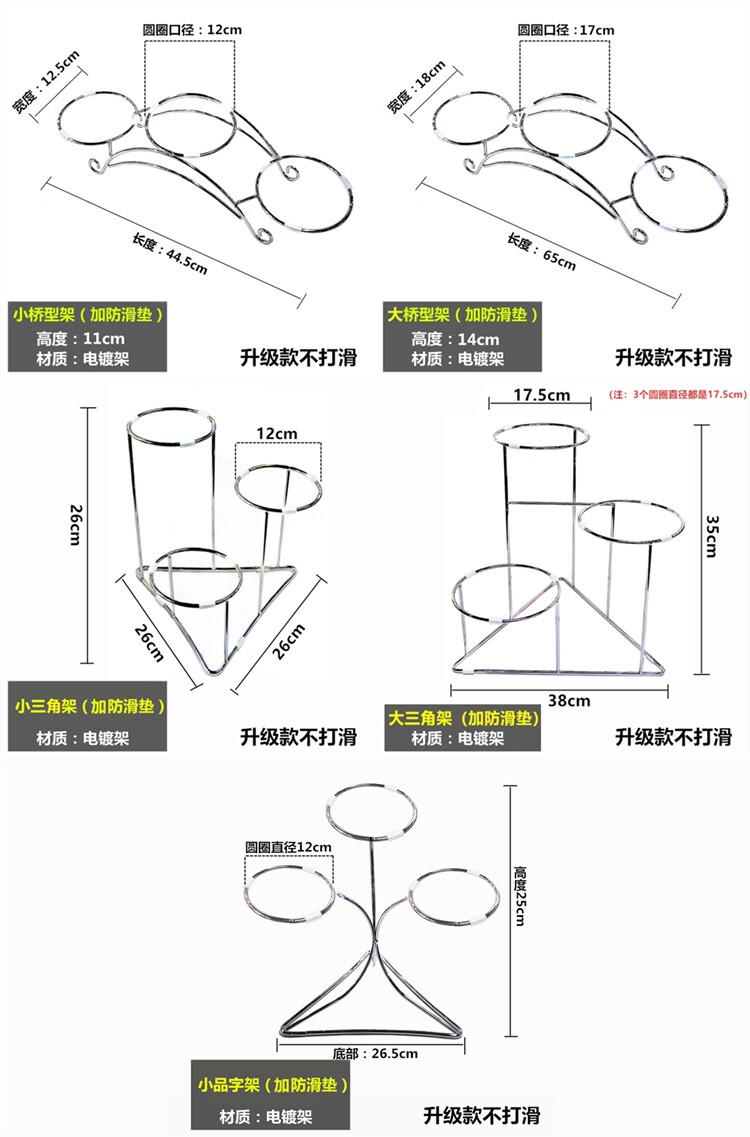 圆圈口径：12cm
宽度：12.5cm
长度：44.5cm
小桥型架（加防滑垫）
高度：11cm
材质：电镀架
升级款不打滑

圆圈口径：17cm
宽度：18cm
长度：65cm
大桥型架（加防滑垫）
高度：14cm
材质：电镀架
升级款不打滑

12cm
26cm
26cm
26cm
小三角架（加防滑垫）
材质：电镀架
升级款不打滑

17.5cm
（注：3个圆圈直径都是17.5cm）
35cm
38cm
大三角架（加防滑垫）
材质：电镀架
升级款不打滑

圆圈直径12cm
高度25cm
底部：26.5cm
小品字架（加防滑垫）
材质：电镀架
升级款不打滑