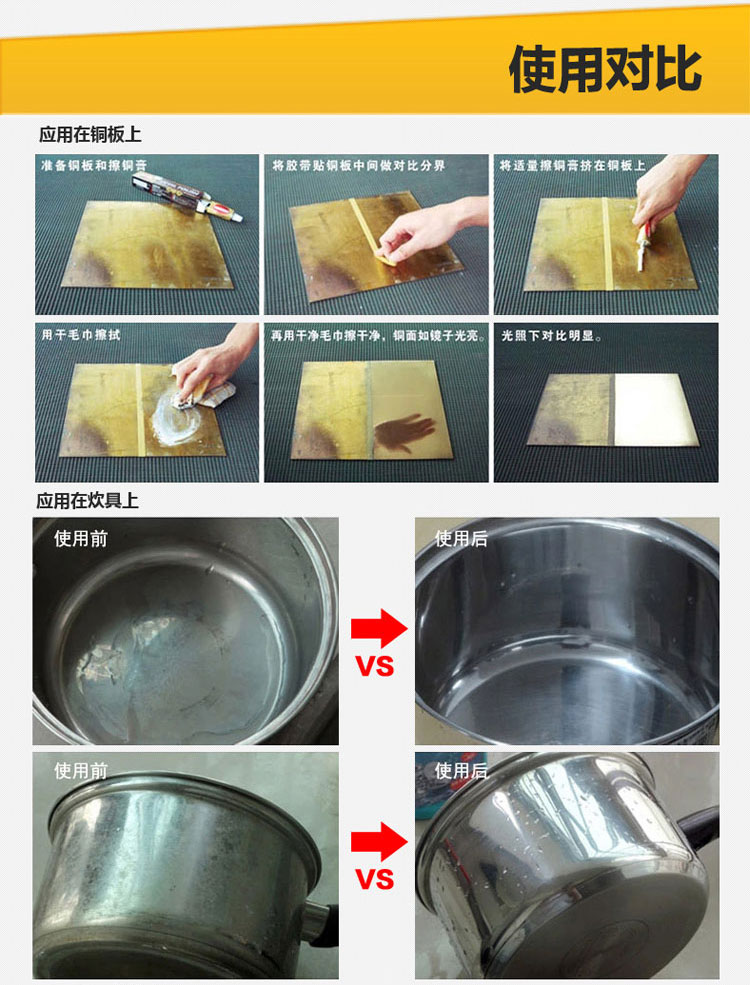 使用对比

应用在铜板上

准备铜板和擦铜膏

将胶带贴铜板中间做对比分界

将适量擦铜膏挤在铜板上

用干毛巾擦拭

再用干净毛巾擦干净，铜面如镜子光亮。

光照下对比明显。

应用在炊具上

使用前

VS

使用后

使用前

VS

使用后