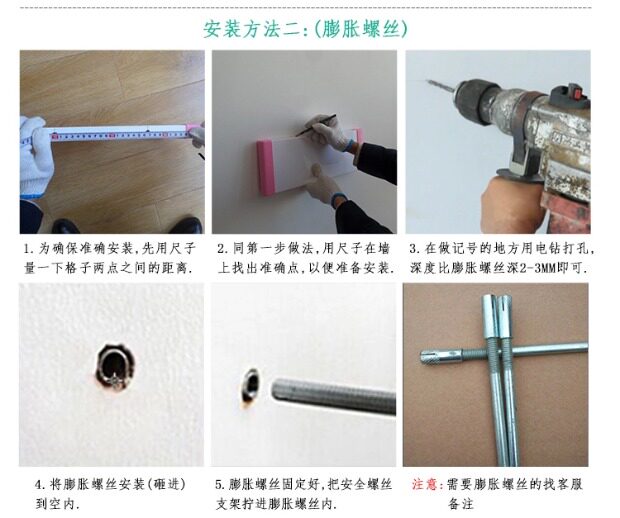 安装方法二:(膨胀螺丝)

1.为确保准确安装,先用尺子量一下格子两点之间的距离.

2.同第一步做法,用尺子在墙上找出准确点,以便准备安装.

3.在做记号的地方用电钻打孔,深度比膨胀螺丝深2-3MM即可.

4.将膨胀螺丝安装(砸进)到空内.

5.膨胀螺丝固定好,把安全螺丝支架拧进膨胀螺丝内.

注意:需要膨胀螺丝的找客服备注