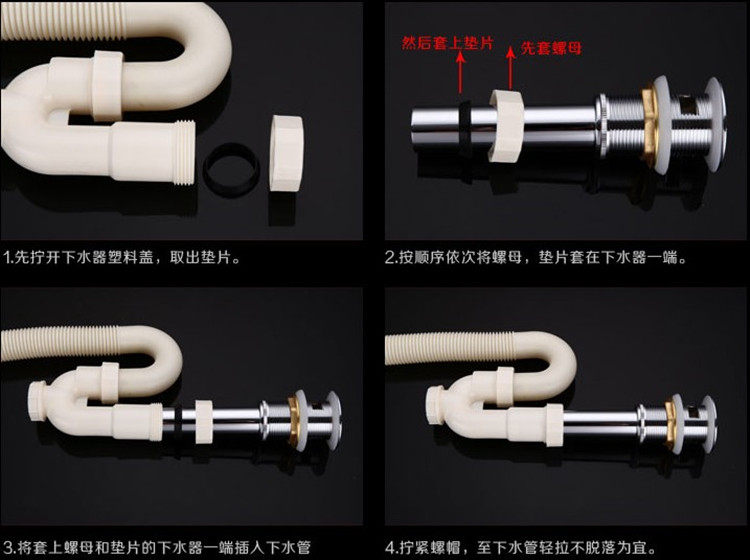 1.先拧开下水器塑料盖，取出垫片。

然后套上垫片

先套螺母

2.按顺序依次将螺母，垫片套在下水器一端。

3.将套上螺母和垫片的下水器一端插入下水管

4.拧紧螺帽，至下水管轻拉不脱落为宜。