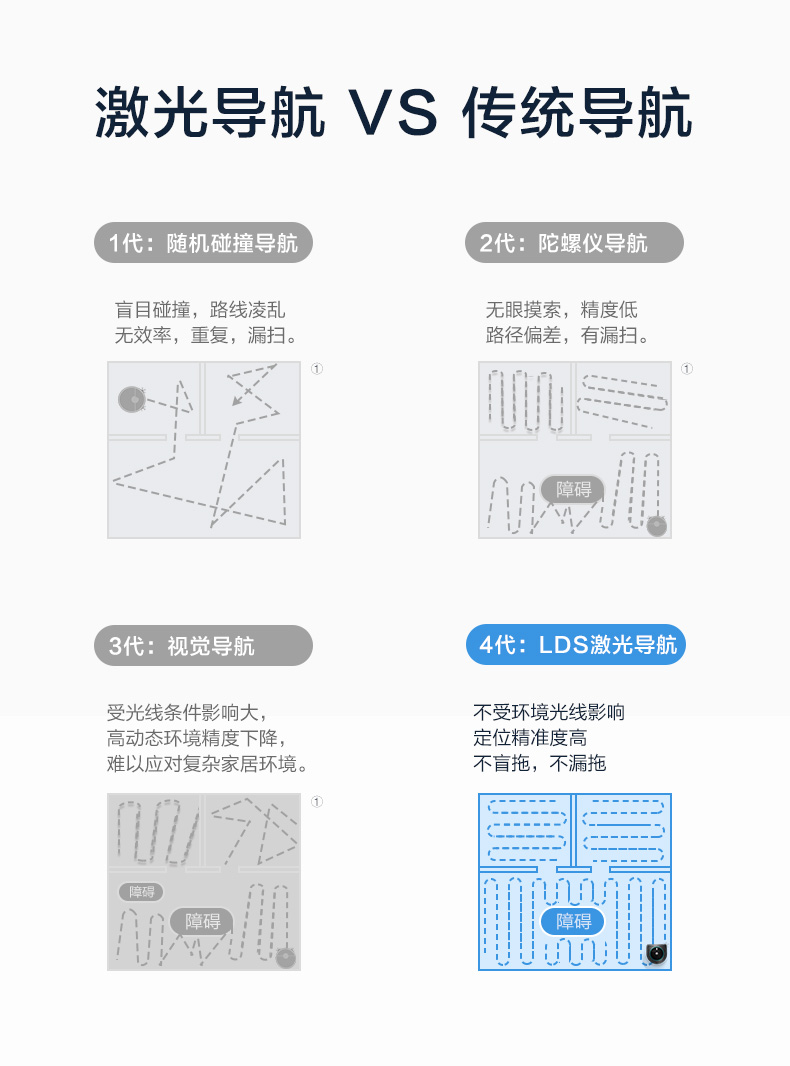 激光导航 VS 传统导航

1代：随机碰撞导航

盲目碰撞，路线凌乱
无效率，重复，漏扫。

①

2代：陀螺仪导航

无眼摸索，精度低
路径偏差，有漏扫。

①

障碍

3代：视觉导航

受光线条件影响大，
高动态环境精度下降，
难以应对复杂家居环境。

①

障碍

障碍

4代：LDS激光导航

不受环境光线影响
定位精准度高
不盲拖，不漏拖

障碍