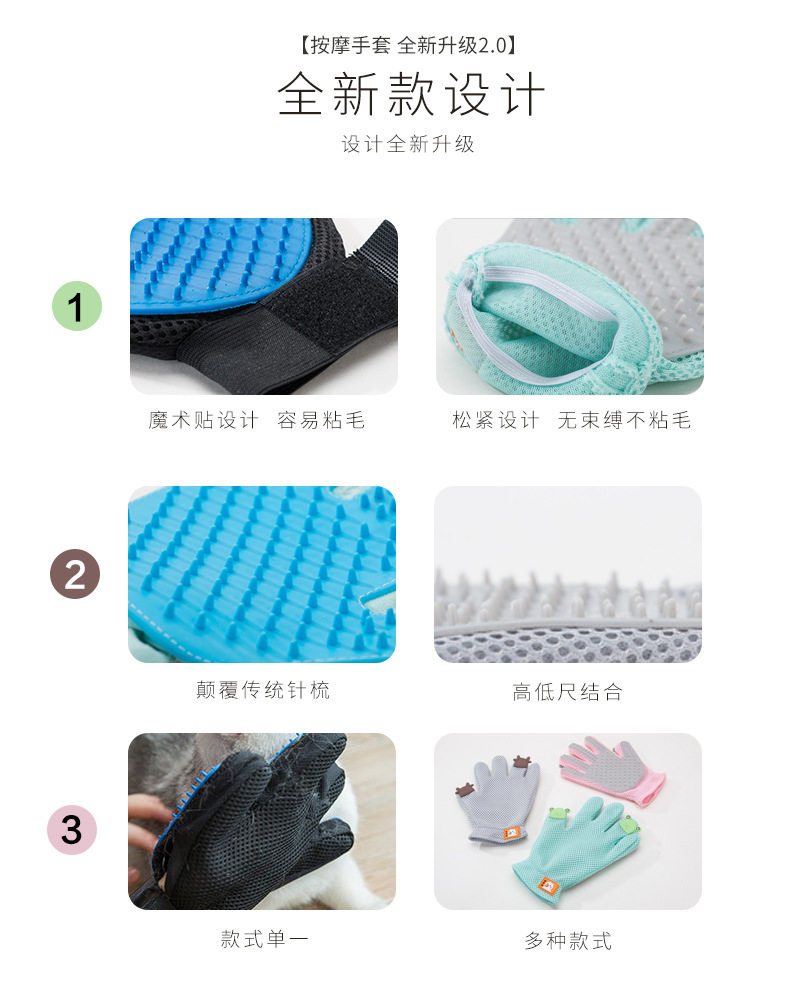 【按摩手套 全新升级2.0】
全新款设计
设计全新升级

1

魔术贴设计 容易粘毛

松紧设计 无束缚不粘毛

2

颠覆传统针梳

高低尺结合

3

款式单一

多种款式