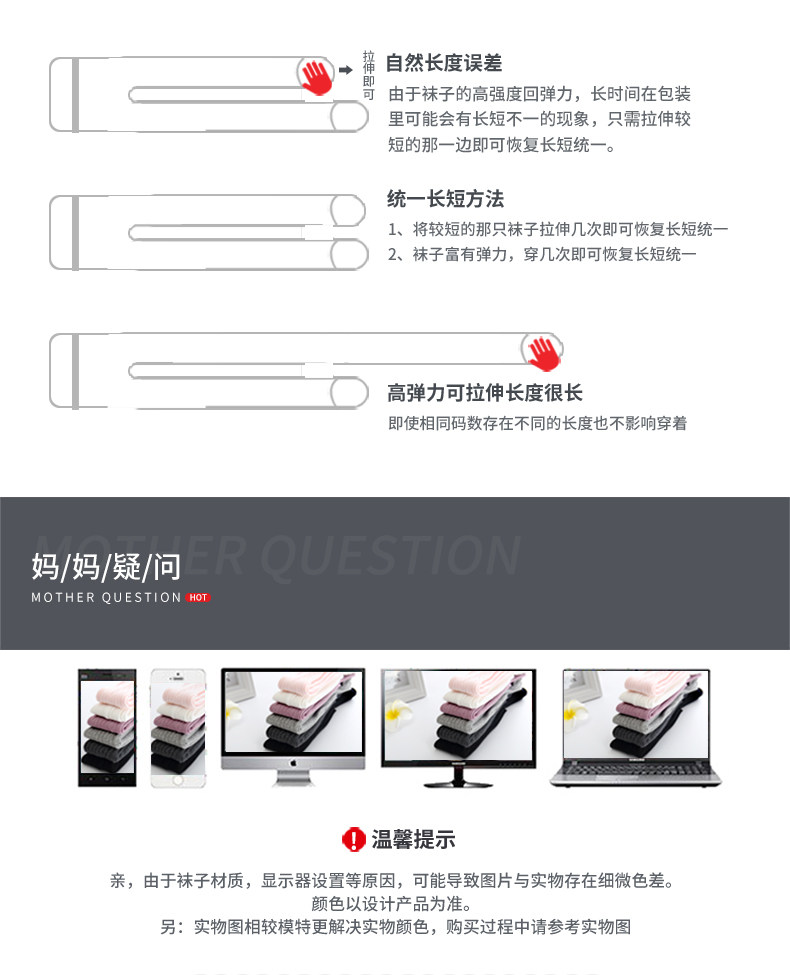 拉伸即可

自然长度误差

由于袜子的高强度回弹力，长时间在包装里可能会有长短不一的现象，只需拉伸较短的那一边即可恢复长短统一。

统一长短方法

1、将较短的那只袜子拉伸几次即可恢复长短统一

2、袜子富有弹力，穿几次即可恢复长短统一

高弹力可拉伸长度很长

即使相同码数存在不同的长度也不影响穿着

MOTHER QUESTION

妈/妈/疑/问

MOTHER QUESTION HOT

温馨提示

亲，由于袜子材质，显示器设置等原因，可能导致图片与实物存在细微色差。
颜色以设计产品为准。
另：实物图相较模特更解决实物颜色，购买过程中请参考实物图