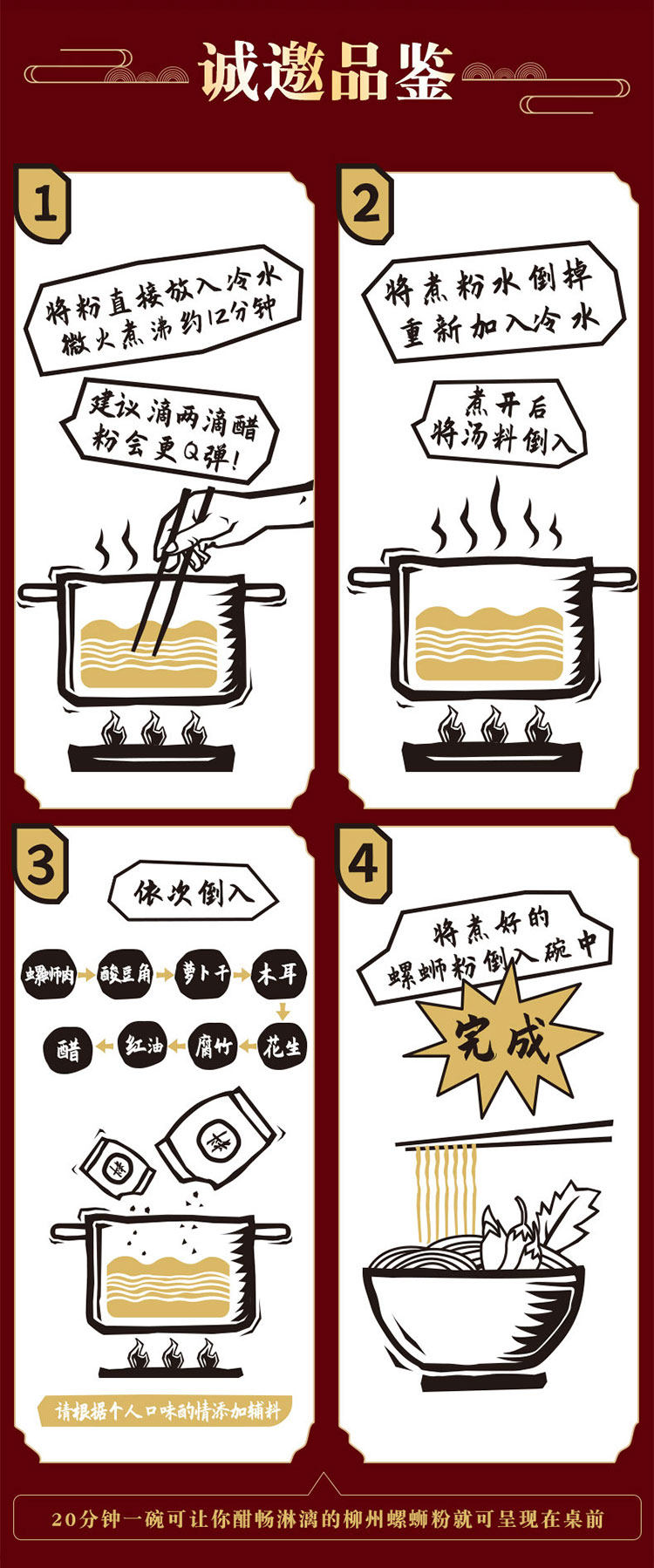 诚邀品鉴

1

将粉直接放入冷水
微火煮沸约12分钟

建议滴两滴醋
粉会更Q弹!

2

将煮粉水倒掉
重新加入冷水

煮开后
将汤料倒入

3

依次倒入

螺蛳肉 酸豆角 萝卜干 木耳
花生 腐竹 红油 醋

请根据个人口味酌情添加辅料

4

将煮好的
螺蛳粉倒入碗中

完成

20分钟一碗可让你酣畅淋漓的柳州螺蛳粉就可呈现在桌前