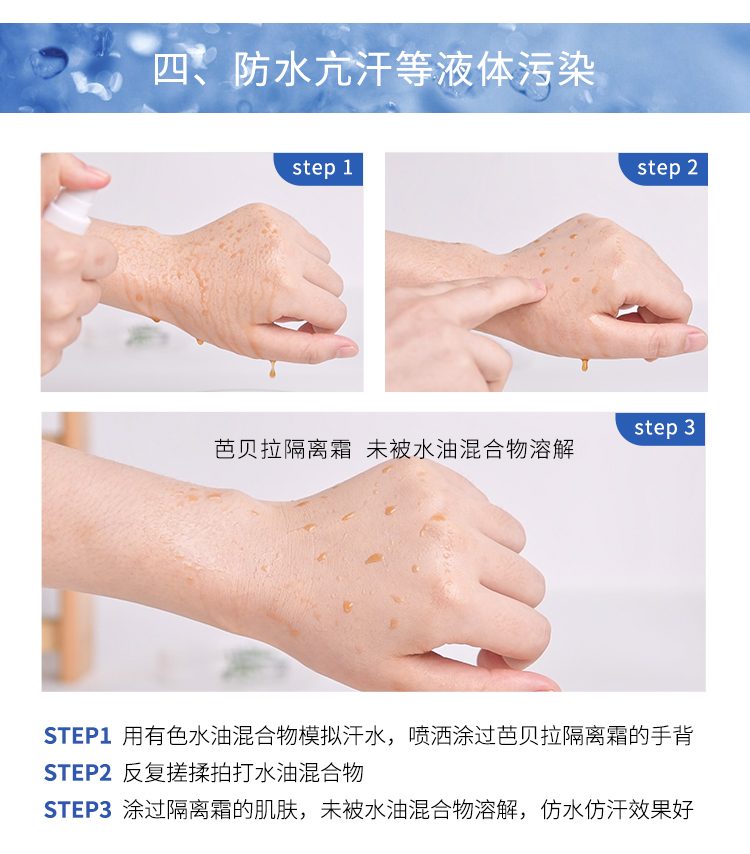 四、防水亢汗等液体污染

step 1

step 2

step 3

芭贝拉隔离霜 未被水油混合物溶解

STEP1 用有色水油混合物模拟汗水，喷洒涂过芭贝拉隔离霜的手背
STEP2 反复搓揉拍打水油混合物
STEP3 涂过隔离霜的肌肤，未被水油混合物溶解，仿水仿汗效果好