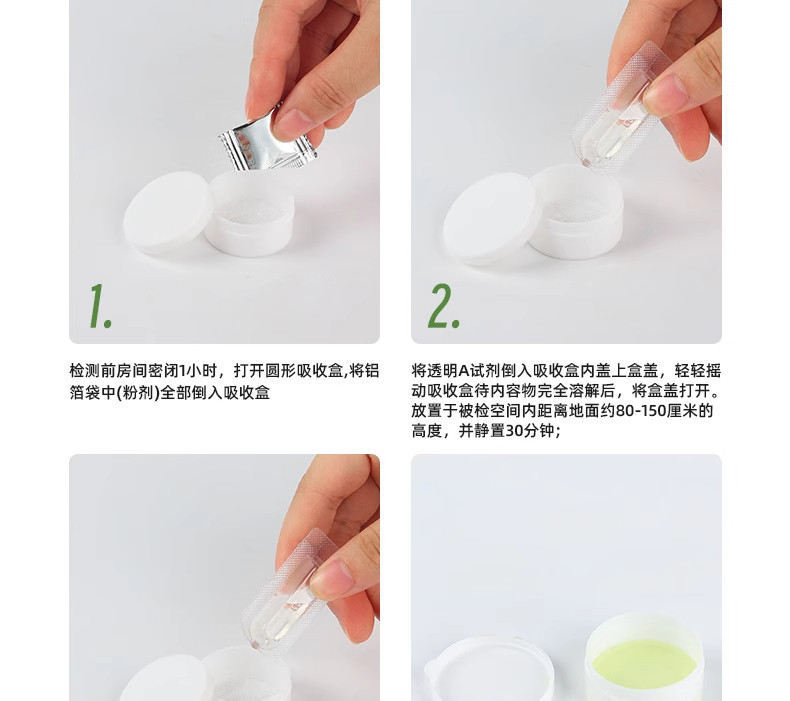 1.

检测前房间密闭1小时，打开圆形吸收盒,将铝箔袋中(粉剂)全部倒入吸收盒

2.

将透明A试剂倒入吸收盒内盖上盒盖，轻轻摇动吸收盒待内容物完全溶解后，将盒盖打开。放置于被检空间内距离地面约80-150厘米的高度，并静置30分钟；