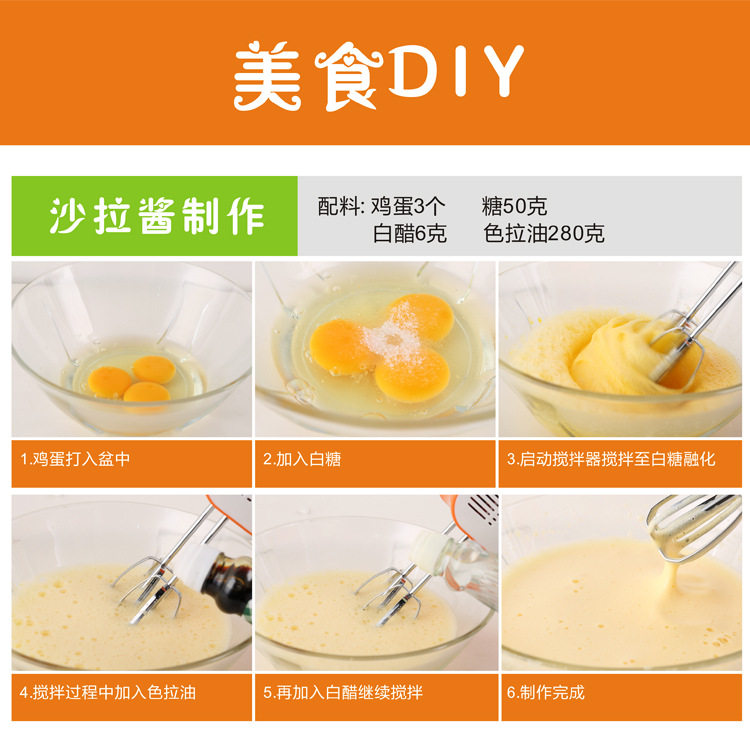 美食DIY

沙拉酱制作

配料: 鸡蛋3个　糖50克
白醋6克　色拉油280克

1.鸡蛋打入盆中

2.加入白糖

3.启动搅拌器搅拌至白糖融化

4.搅拌过程中加入色拉油

5.再加入白醋继续搅拌

6.制作完成