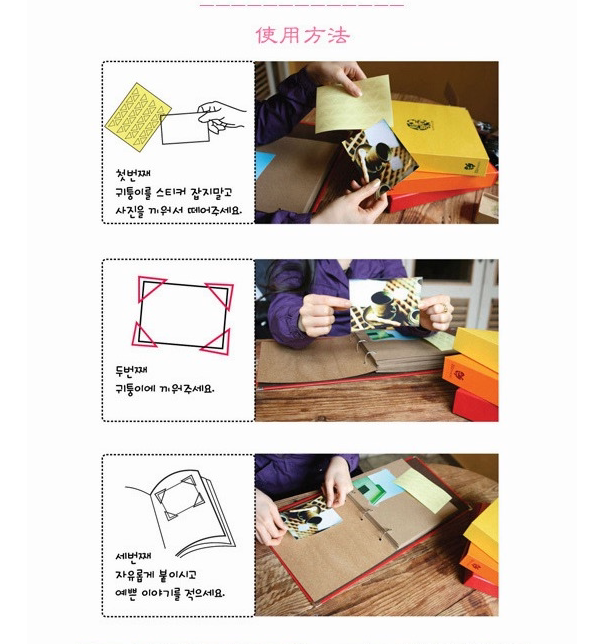 使用方法

첫번째
귀퉁이를 스티커 잡지말고
사진을 끼워서 떼어주세요.

두번째
귀퉁이에 끼워주세요.

세번째
자유롭게 붙이시고
예쁜 이야기를 적으세요.