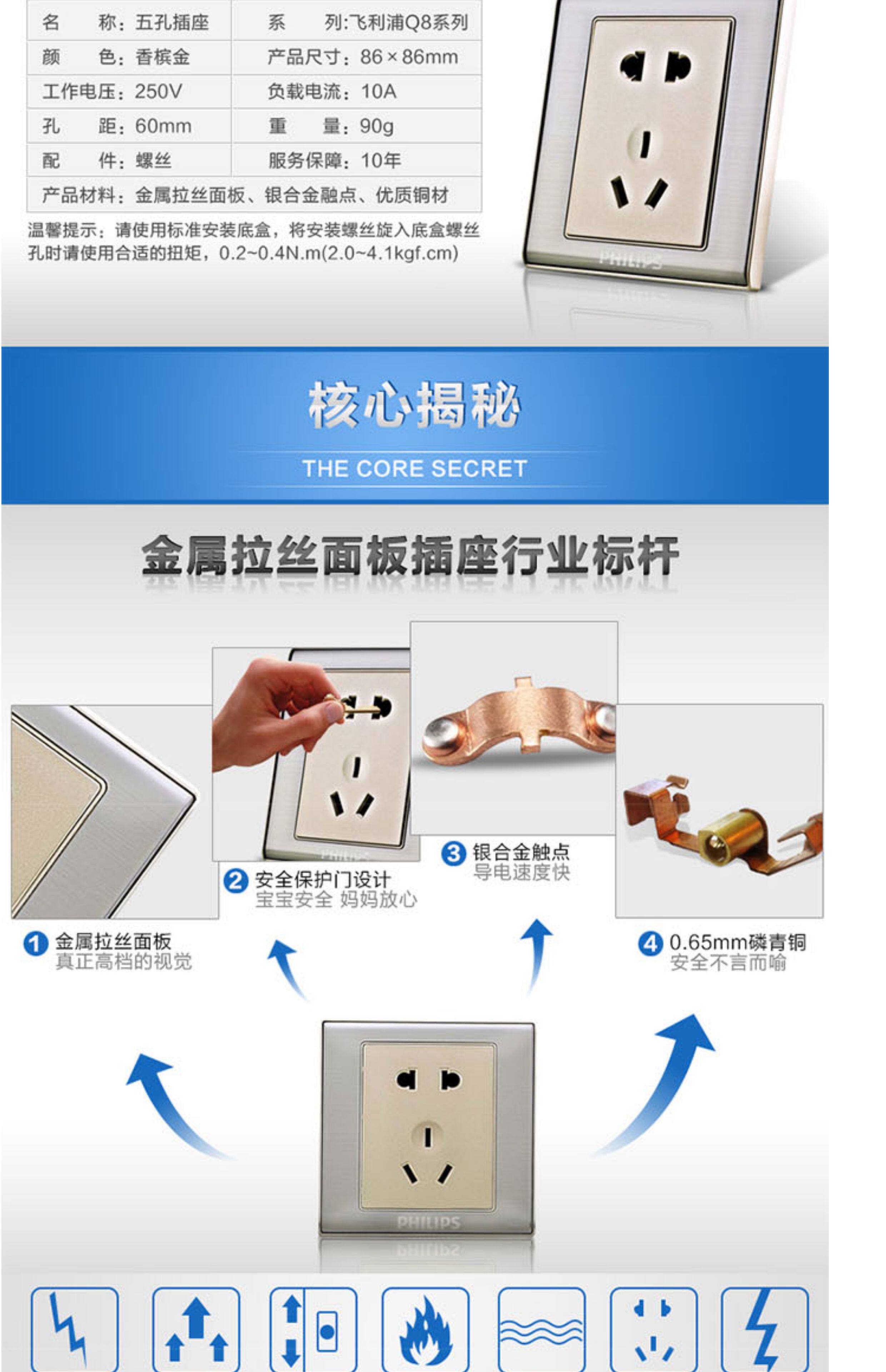 | 名　　称：五孔插座 | 系　　列:飞利浦Q8系列 |
|---|---|
| 颜　　色：香槟金 | 产品尺寸：86×86mm |
| 工作电压：250V | 负载电流：10A |
| 孔　　距：60mm | 重　　量：90g |
| 配　　件：螺丝 | 服务保障：10年 |
| 产品材料：金属拉丝面板、银合金融点、优质铜材 | |

温馨提示：请使用标准安装底盒，将安装螺丝旋入底盒螺丝孔时请使用合适的扭矩，0.2~0.4N.m(2.0~4.1kgf.cm)

PHILIPS

核心揭秘

THE CORE SECRET

金属拉丝面板插座行业标杆

1 金属拉丝面板
真正高档的视觉

2 安全保护门设计
宝宝安全 妈妈放心

3 银合金触点
导电速度快

4 0.65mm磷青铜
安全不言而喻

PHILIPS