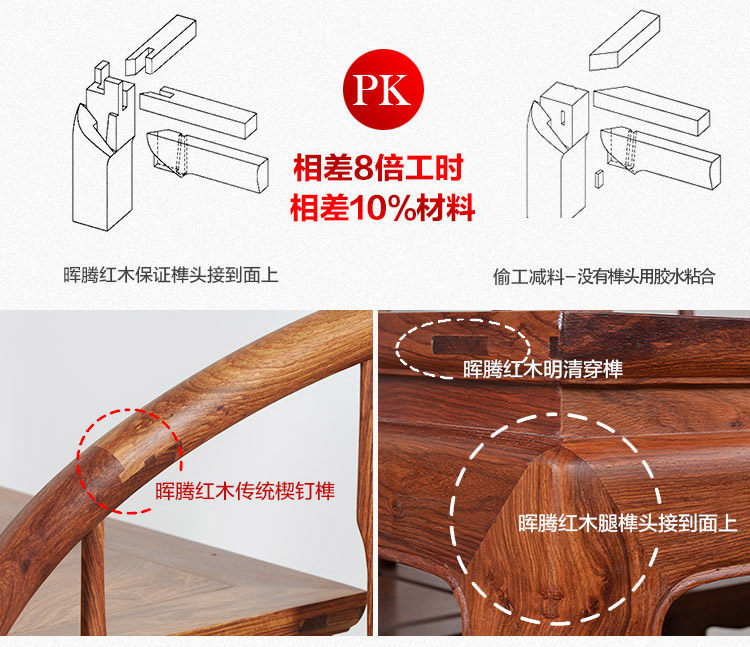 PK

相差8倍工时
相差10%材料

晖腾红木保证榫头接到面上

偷工减料–没有榫头用胶水粘合

晖腾红木传统楔钉榫

晖腾红木明清穿榫

晖腾红木腿榫头接到面上