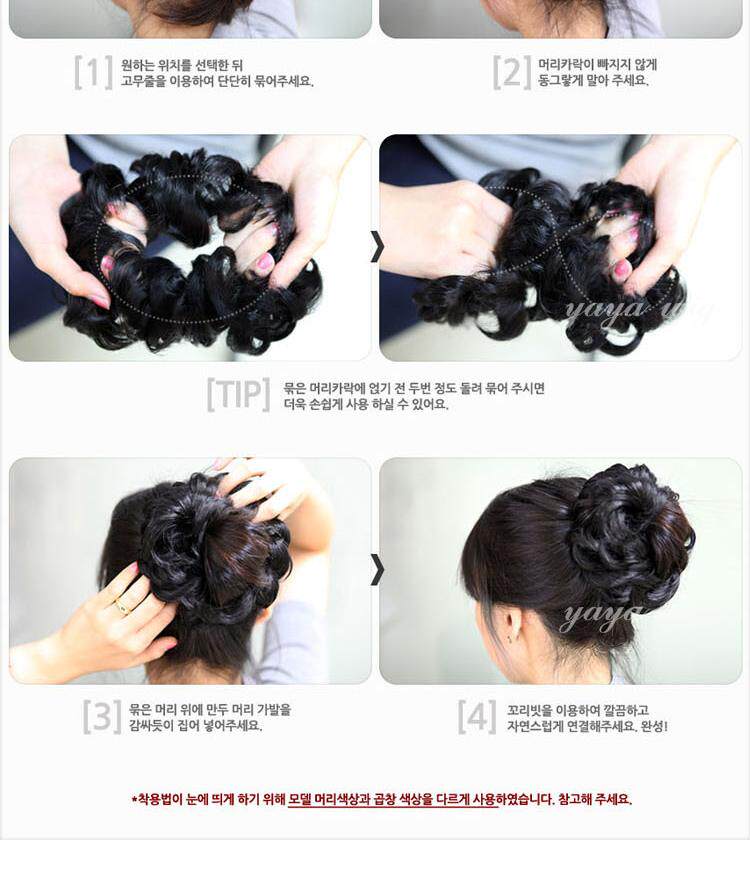 [1] 원하는 위치를 선택한 뒤
고무줄을 이용하여 단단히 묶어주세요.

[2] 머리카락이 빠지지 않게
동그랗게 말아 주세요.

yaya wig

[TIP] 묶은 머리카락에 얹기 전 두번 정도 돌려 묶어 주시면
더욱 손쉽게 사용 하실 수 있어요.

yaya

[3] 묶은 머리 위에 만두 머리 가발을
감싸듯이 집어 넣어주세요.

[4] 꼬리빗을 이용하여 깔끔하고
자연스럽게 연결해주세요. 완성!

*착용법이 눈에 띄게 하기 위해 모델 머리색상과 곱창 색상을 다르게 사용하였습니다. 참고해 주세요.