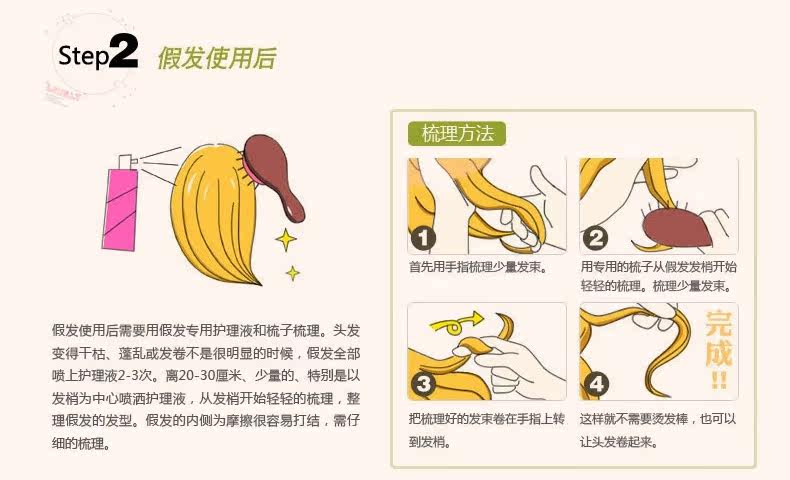 Step2 假发使用后

假发使用后需要用假发专用护理液和梳子梳理。头发变得干枯、蓬乱或发卷不是很明显的时候，假发全部喷上护理液2-3次。离20-30厘米、少量的、特别是以发梢为中心喷洒护理液，从发梢开始轻轻的梳理，整理假发的发型。假发的内侧为摩擦很容易打结，需仔细的梳理。

梳理方法

1 首先用手指梳理少量发束。

2 用专用的梳子从假发发梢开始轻轻的梳理。梳理少量发束。

3 把梳理好的发束卷在手指上转到发梢。

4 完成!! 这样就不需要烫发棒，也可以让头发卷起来。