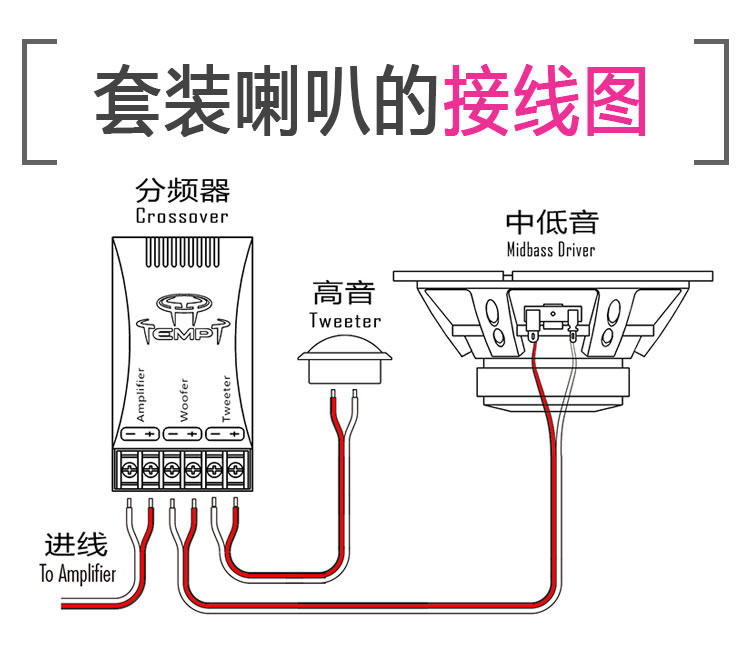 套装喇叭的接线图

分频器
Crossover

TEMPT

Amplifier
− +
Woofer
− +
Tweeter
− +

高音
Tweeter

中低音
Midbass Driver

进线
To Amplifier