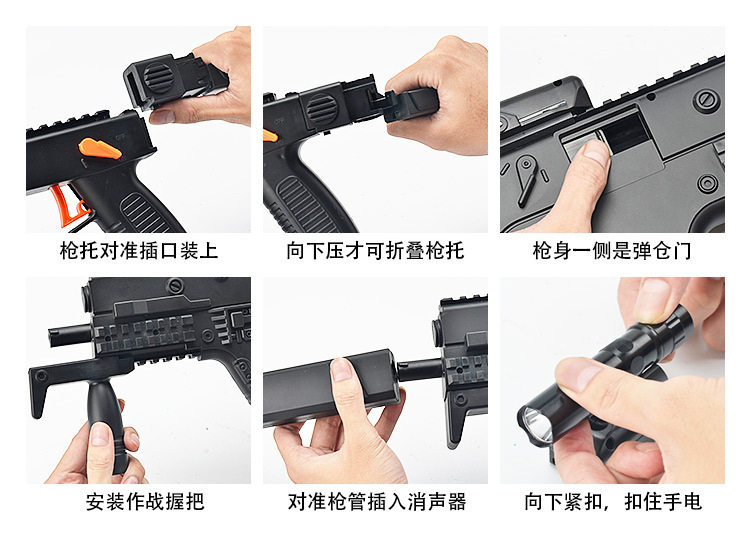 枪托对准插口装上

向下压才可折叠枪托

枪身一侧是弹仓门

安装作战握把

对准枪管插入消声器

向下紧扣，扣住手电