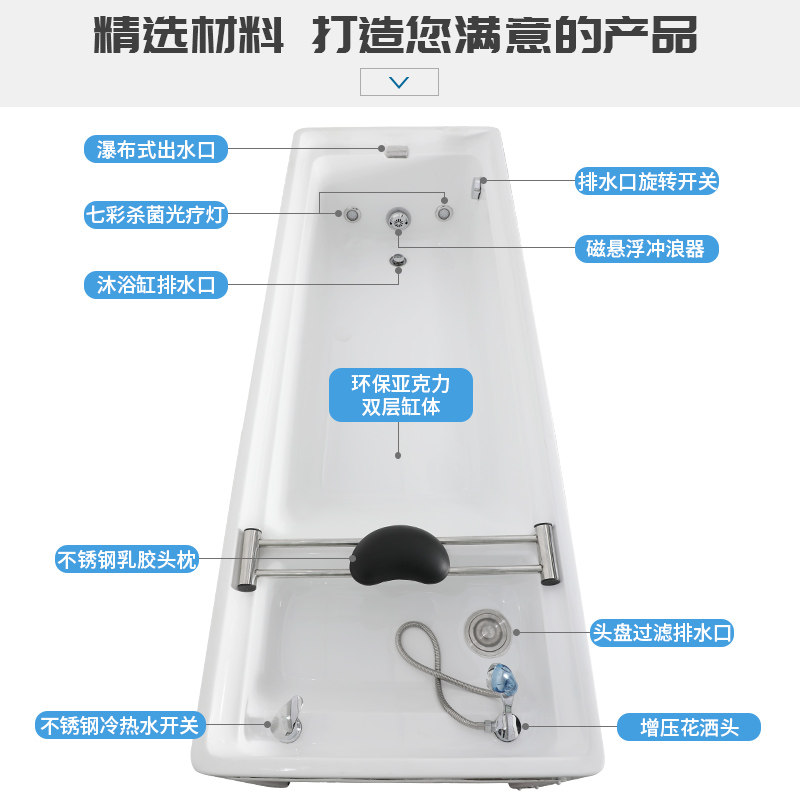 精选材料 打造您满意的产品

瀑布式出水口

排水口旋转开关

七彩杀菌光疗灯

磁悬浮冲浪器

沐浴缸排水口

环保亚克力
双层缸体

不锈钢乳胶头枕

头盘过滤排水口

不锈钢冷热水开关

增压花洒头