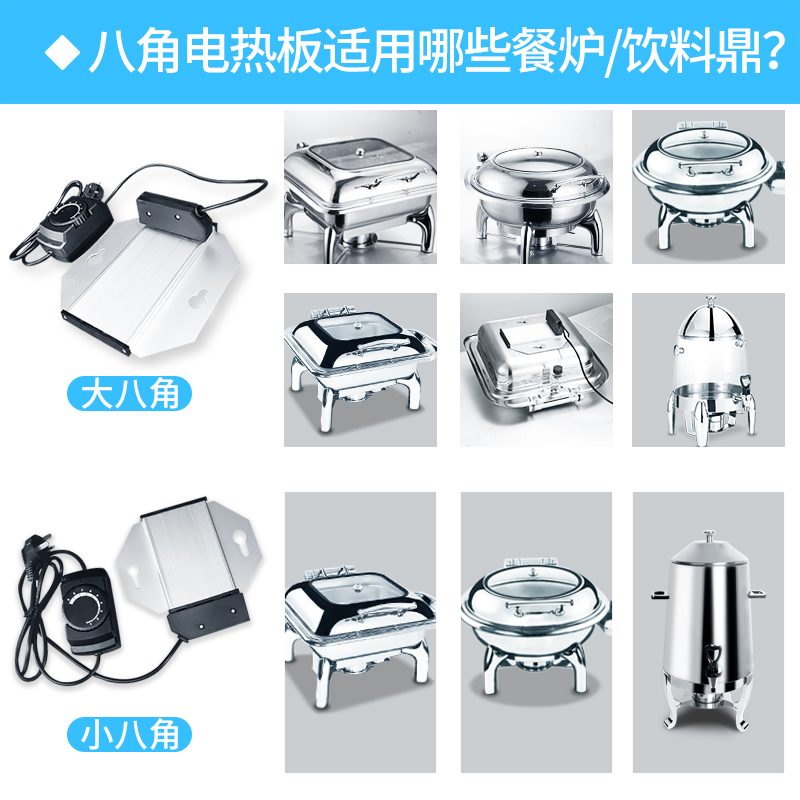 ◆八角电热板适用哪些餐炉/饮料鼎?

大八角

小八角