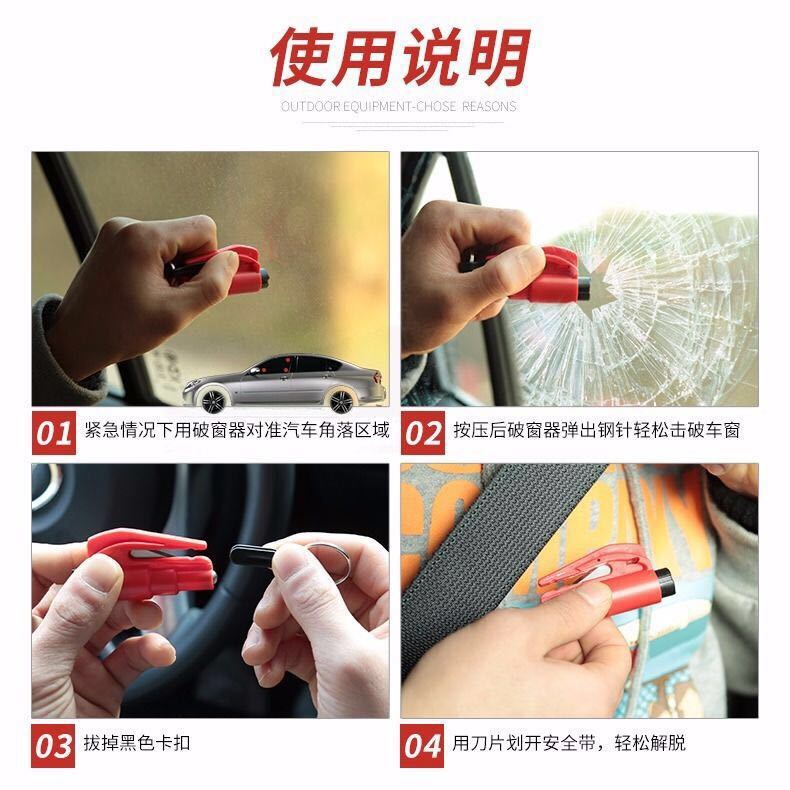 使用说明

OUTDOOR EQUIPMENT-CHOSE REASONS

01 紧急情况下用破窗器对准汽车角落区域

02 按压后破窗器弹出钢针轻松击破车窗

03 拔掉黑色卡扣

04 用刀片划开安全带，轻松解脱