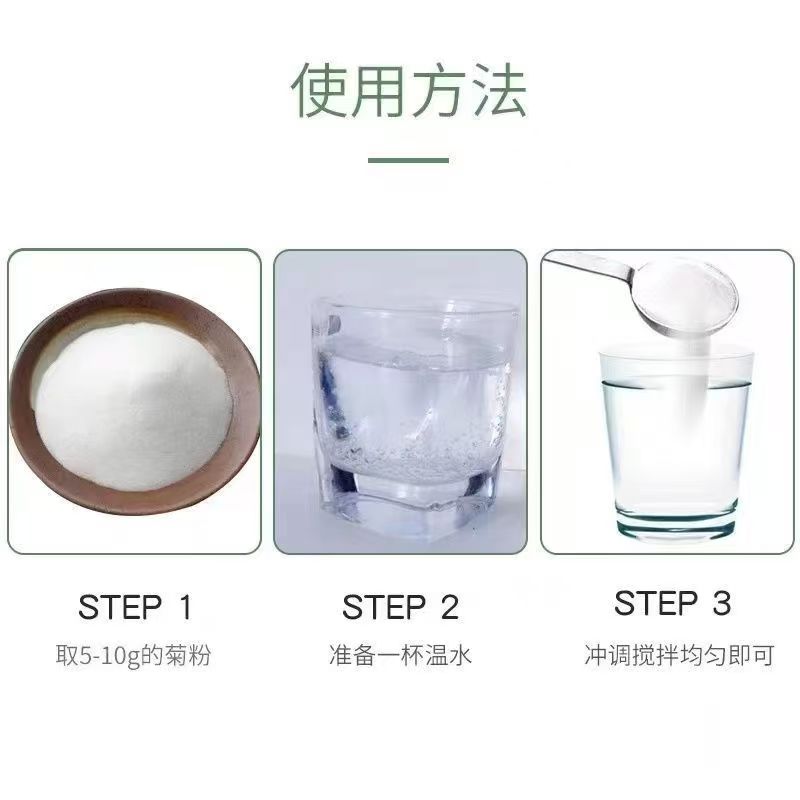 使用方法

STEP 1
取5-10g的菊粉

STEP 2
准备一杯温水

STEP 3
冲调搅拌均匀即可