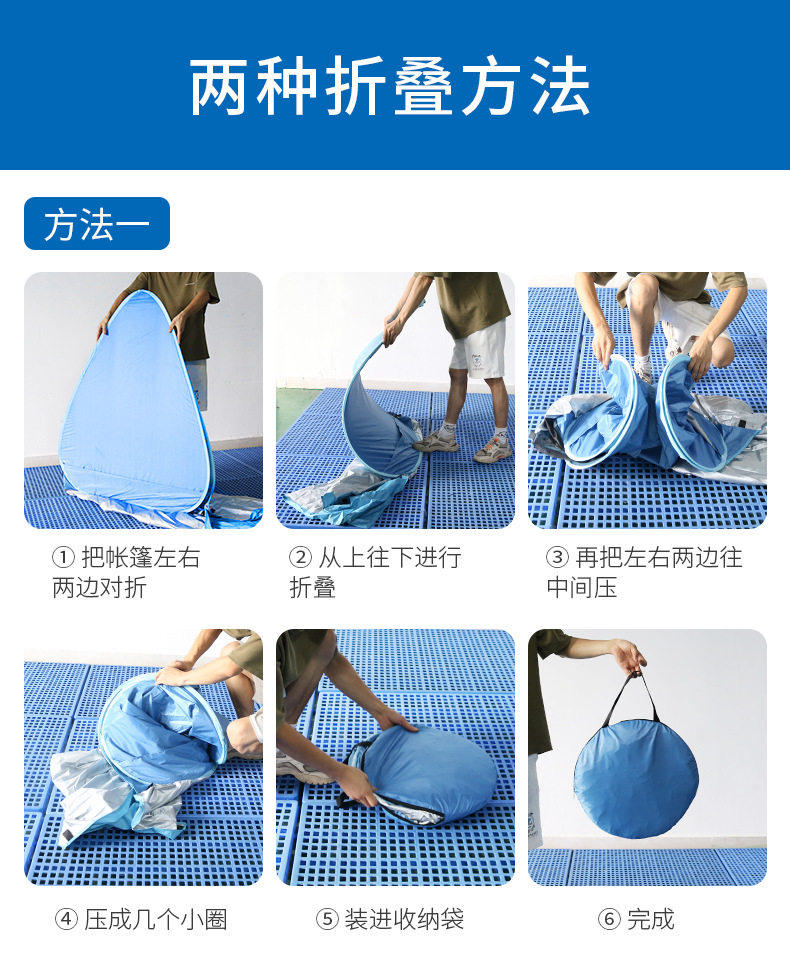 两种折叠方法

方法一

① 把帐篷左右两边对折

② 从上往下进行折叠

③ 再把左右两边往中间压

④ 压成几个小圈

⑤ 装进收纳袋

⑥ 完成