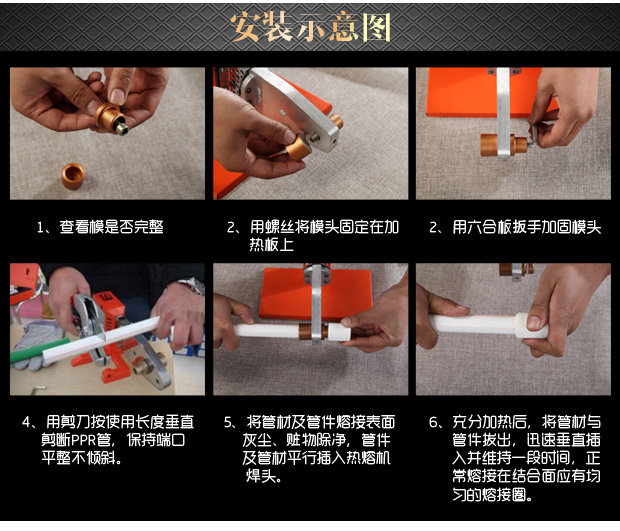 安装示意图

1、查看模是否完整

2、用螺丝将模头固定在加热板上

2、用六合板扳手加固模头

4、用剪刀按使用长度垂直剪断PPR管，保持端口平整不倾斜。

5、将管材及管件熔接表面灰尘、赃物除净，管件及管材平行插入热熔机焊头。

6、充分加热后，将管材与管件拔出，迅速垂直插入并维持一段时间，正常熔接在结合面应有均匀的熔接圈。