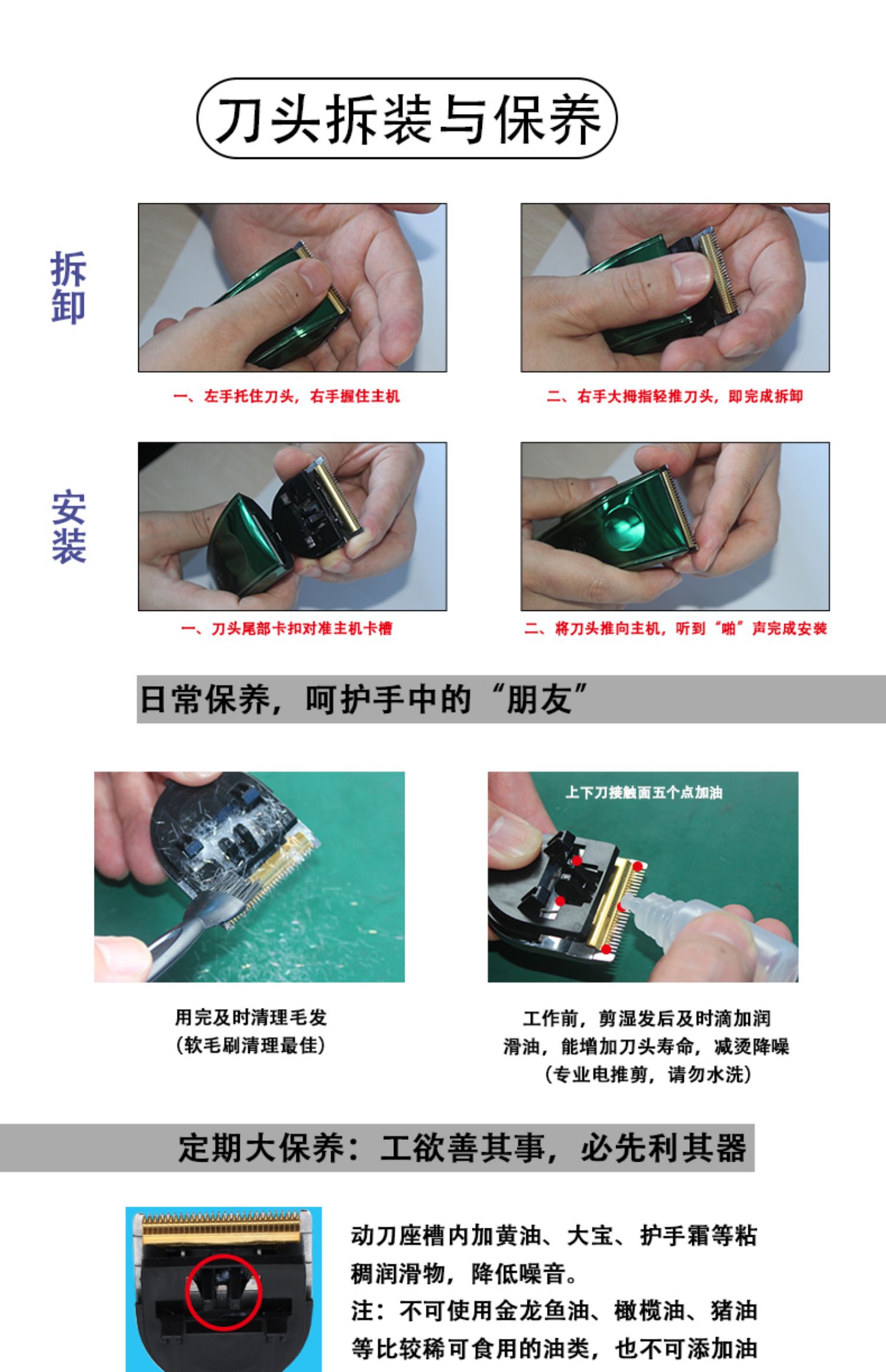 刀头拆装与保养

拆卸

一、左手托住刀头，右手握住主机

二、右手大拇指轻推刀头，即完成拆卸

安装

一、刀头尾部卡扣对准主机卡槽

二、将刀头推向主机，听到“啪”声完成安装

日常保养，呵护手中的“朋友”

上下刀接触面五个点加油

用完及时清理毛发
（软毛刷清理最佳）

工作前，剪湿发后及时滴加润滑油，能增加刀头寿命，减烫降噪
（专业电推剪，请勿水洗）

定期大保养：工欲善其事，必先利其器

动刀座槽内加黄油、大宝、护手霜等粘稠润滑物，降低噪音。
注：不可使用金龙鱼油、橄榄油、猪油等比较稀可食用的油类，也不可添加油