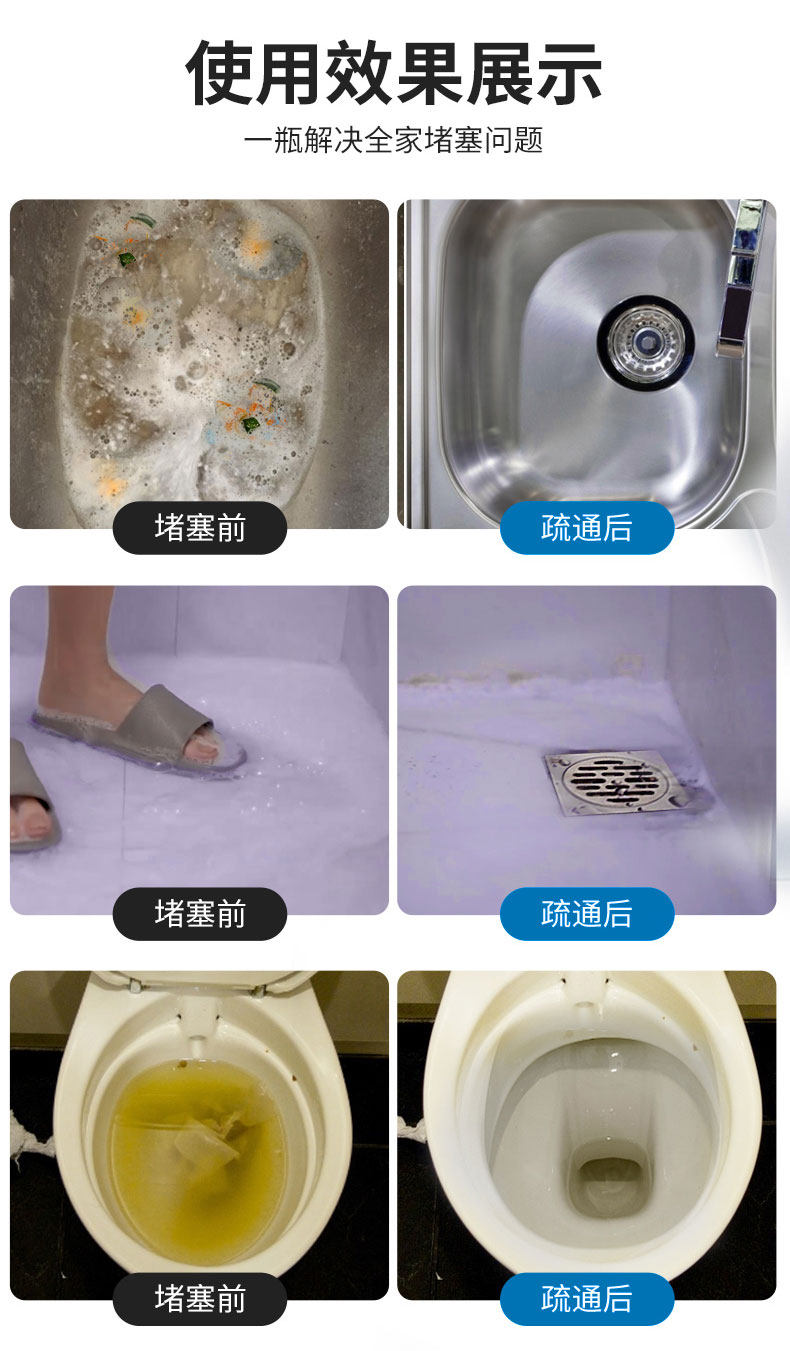 使用效果展示

一瓶解决全家堵塞问题

堵塞前

疏通后

堵塞前

疏通后

堵塞前

疏通后