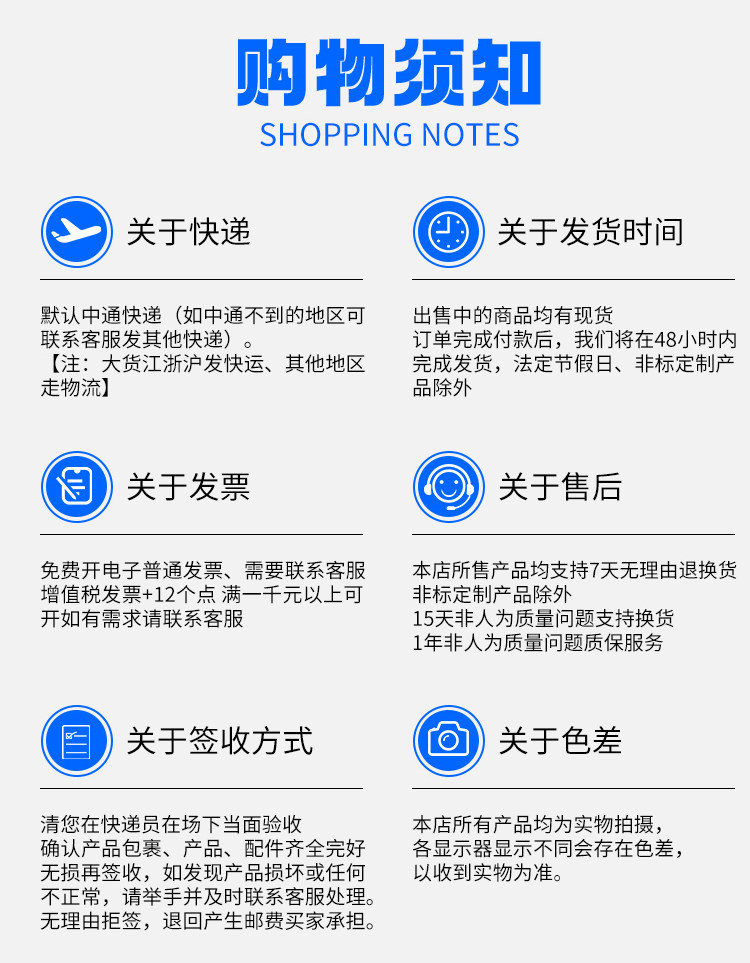 购物须知
SHOPPING NOTES

关于快递

默认中通快递（如中通不到的地区可联系客服发其他快递）。
【注：大货江浙沪发快运、其他地区走物流】

关于发货时间

出售中的商品均有现货
订单完成付款后，我们将在48小时内完成发货，法定节假日、非标定制产品除外

关于发票

免费开电子普通发票、需要联系客服
增值税发票+12个点 满一千元以上可开如有需求请联系客服

关于售后

本店所售产品均支持7天无理由退换货
非标定制产品除外
15天非人为质量问题支持换货
1年非人为质量问题质保服务

关于签收方式

清您在快递员在场下当面验收
确认产品包裹、产品、配件齐全完好无损再签收，如发现产品损坏或任何不正常，请举手并及时联系客服处理。
无理由拒签，退回产生邮费买家承担。

关于色差

本店所有产品均为实物拍摄，
各显示器显示不同会存在色差，
以收到实物为准。