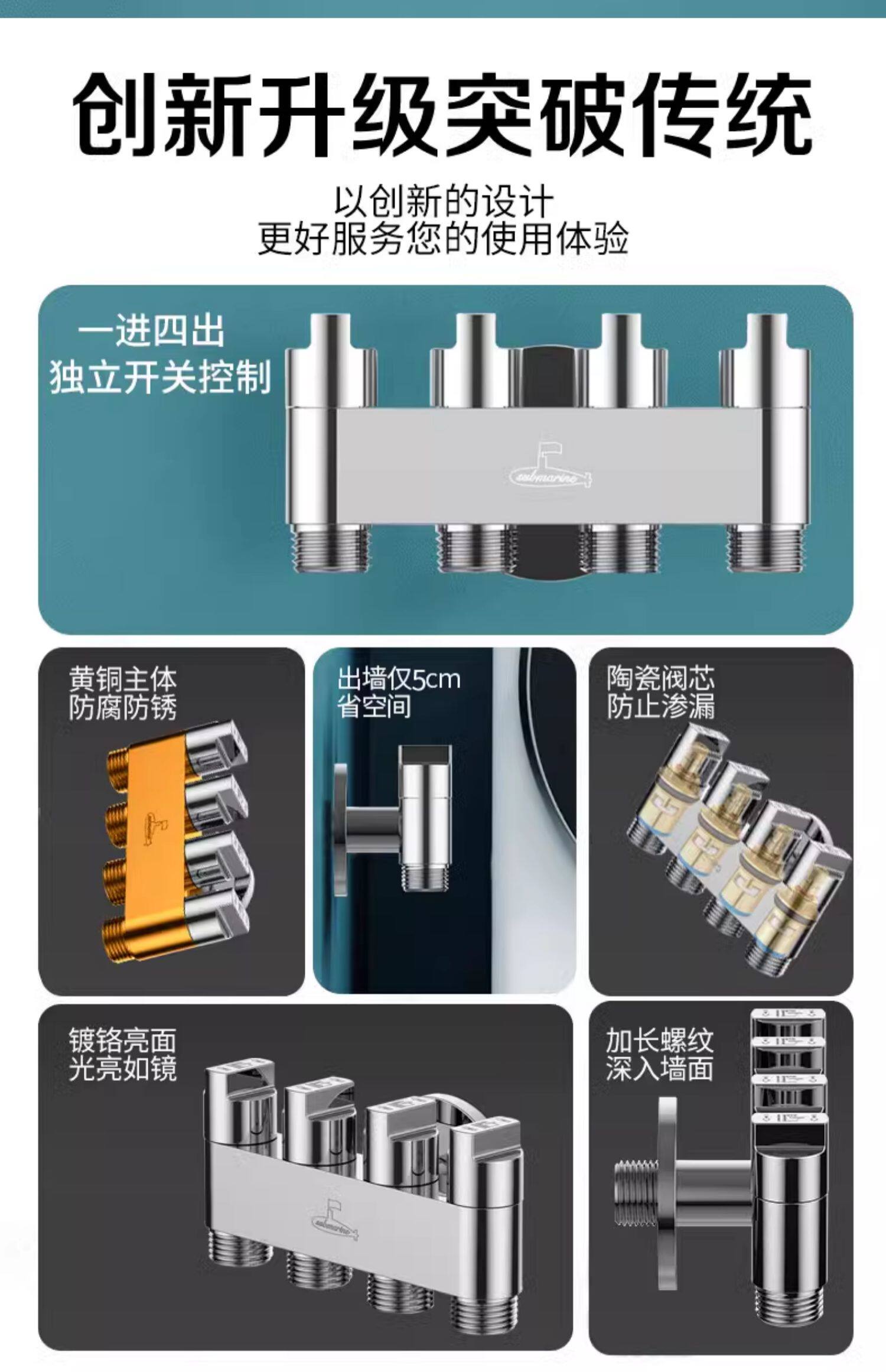 创新升级突破传统

以创新的设计
更好服务您的使用体验

一进四出
独立开关控制

submarine

黄铜主体
防腐防锈

出墙仅5cm
省空间

陶瓷阀芯
防止渗漏

镀铬亮面
光亮如镜

submarine

加长螺纹
深入墙面