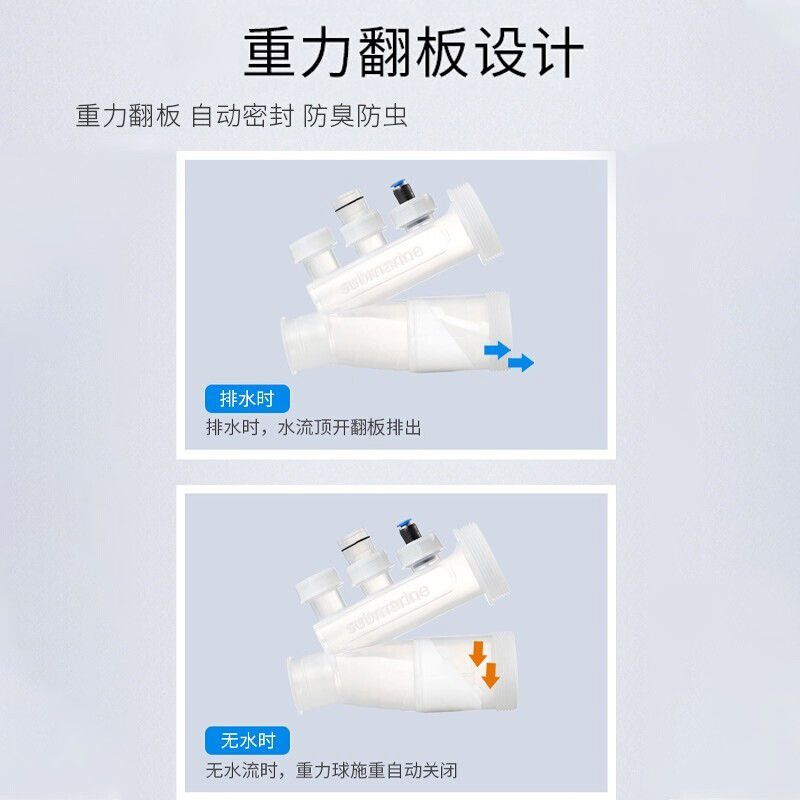 重力翻板设计

重力翻板 自动密封 防臭防虫

submarine

排水时

排水时，水流顶开翻板排出

submarine

无水时

无水流时，重力球施重自动关闭