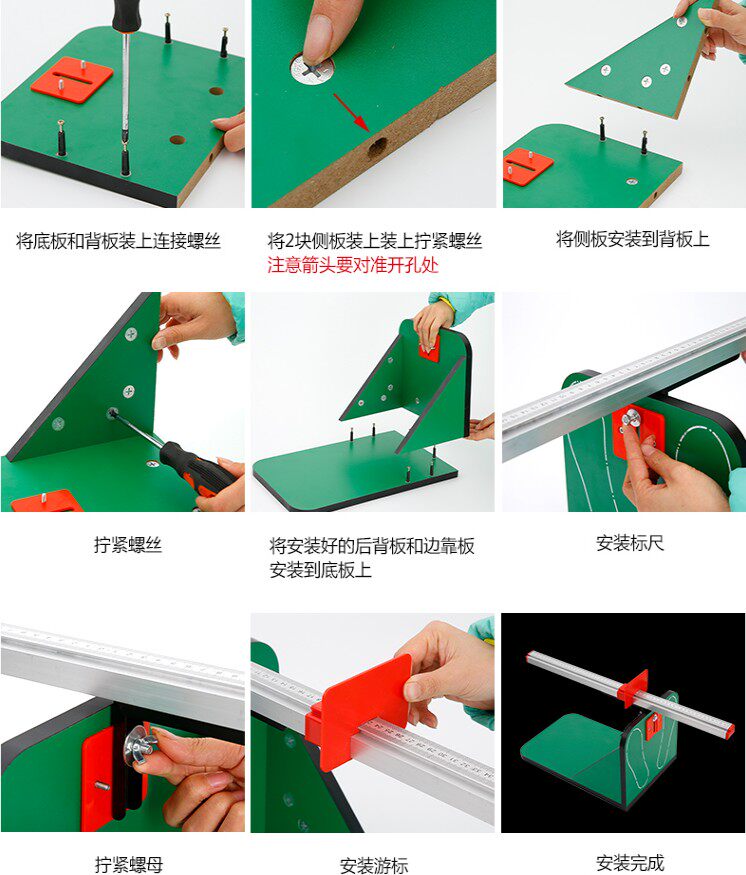 将底板和背板装上连接螺丝

将2块侧板装上装上拧紧螺丝
注意箭头要对准开孔处

将侧板安装到背板上

拧紧螺丝

将安装好的后背板和边靠板安装到底板上

安装标尺

拧紧螺母

安装游标

安装完成