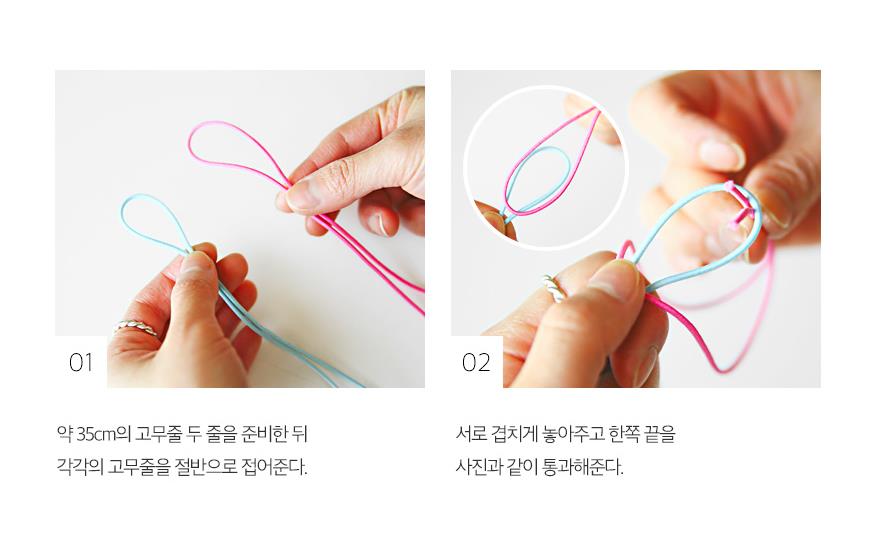 01

약 35cm의 고무줄 두 줄을 준비한 뒤
각각의 고무줄을 절반으로 접어준다.

02

서로 겹치게 놓아주고 한쪽 끝을
사진과 같이 통과해준다.