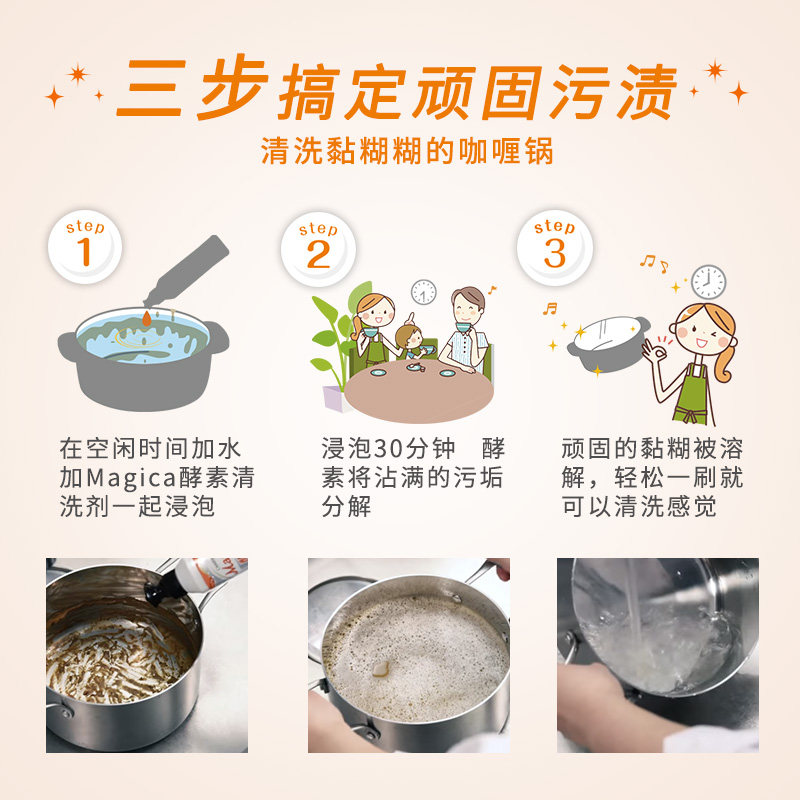 三步搞定顽固污渍

清洗黏糊糊的咖喱锅

step 1

在空闲时间加水加Magica酵素清洗剂一起浸泡

step 2

浸泡30分钟 酵素将沾满的污垢分解

step 3

顽固的黏糊被溶解，轻松一刷就可以清洗感觉