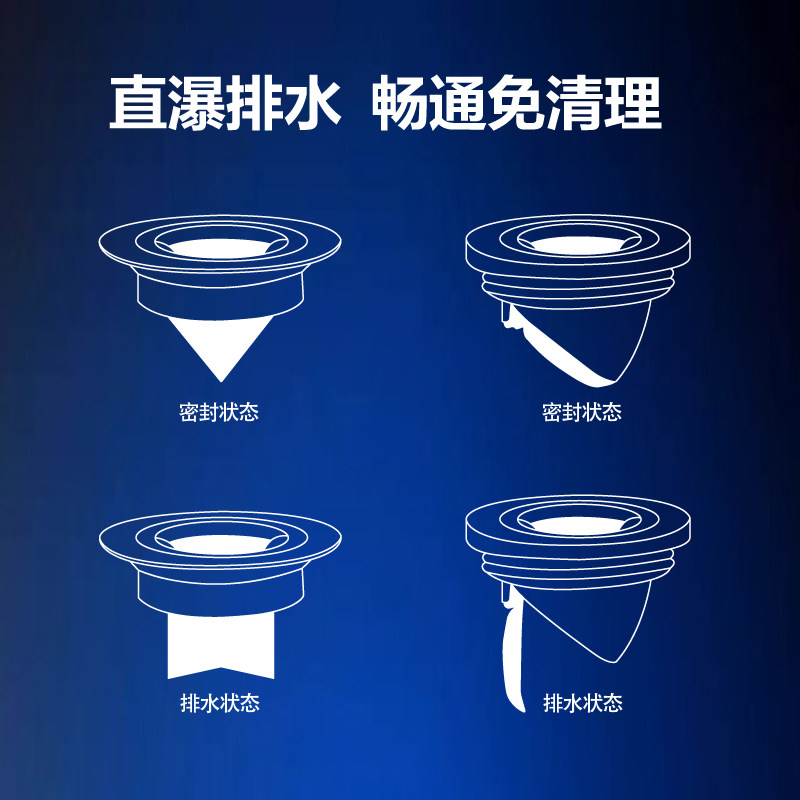 直瀑排水 畅通免清理

密封状态

密封状态

排水状态

排水状态