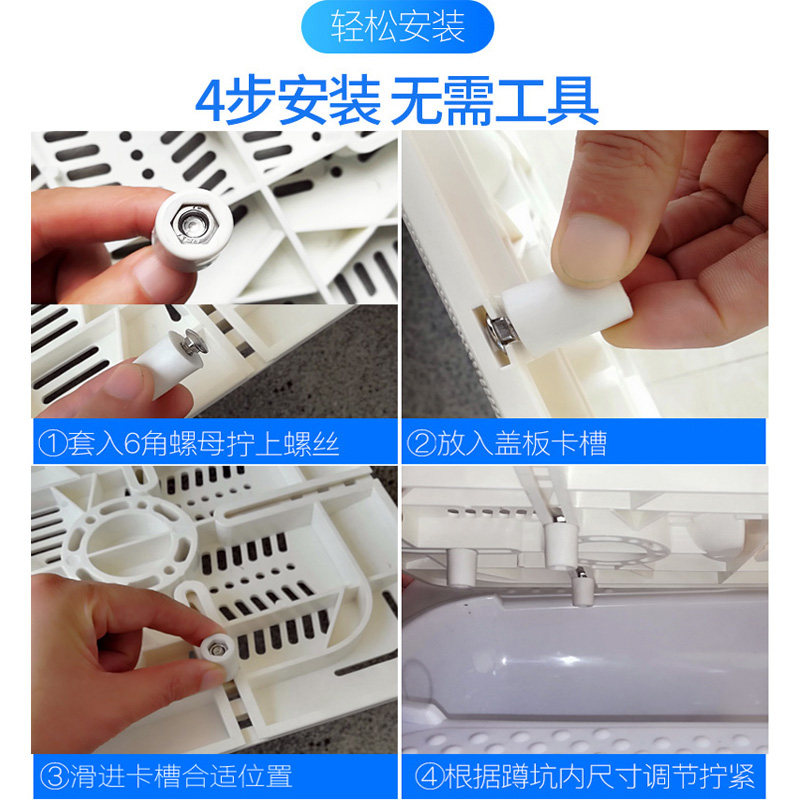 轻松安装

4步安装 无需工具

①套入6角螺母拧上螺丝

②放入盖板卡槽

③滑进卡槽合适位置

④根据蹲坑内尺寸调节拧紧