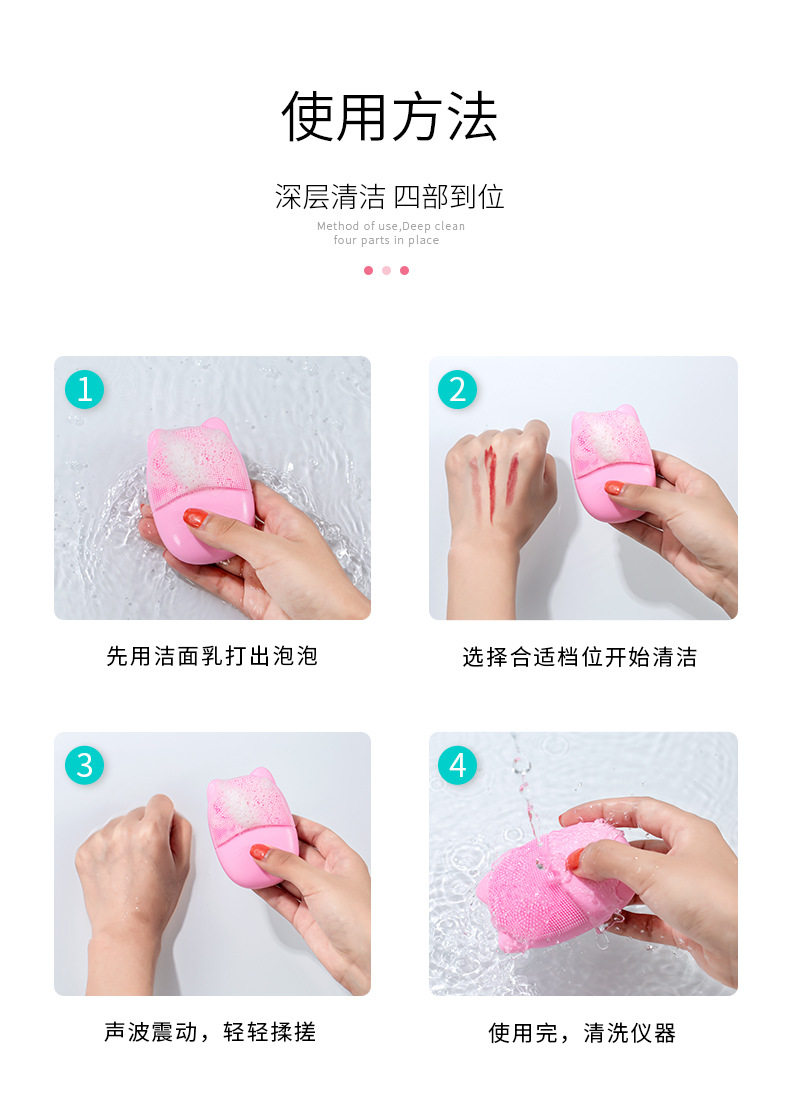 使用方法

深层清洁 四部到位

Method of use,Deep clean four parts in place

1

先用洁面乳打出泡泡

2

选择合适档位开始清洁

3

声波震动，轻轻揉搓

4

使用完，清洗仪器