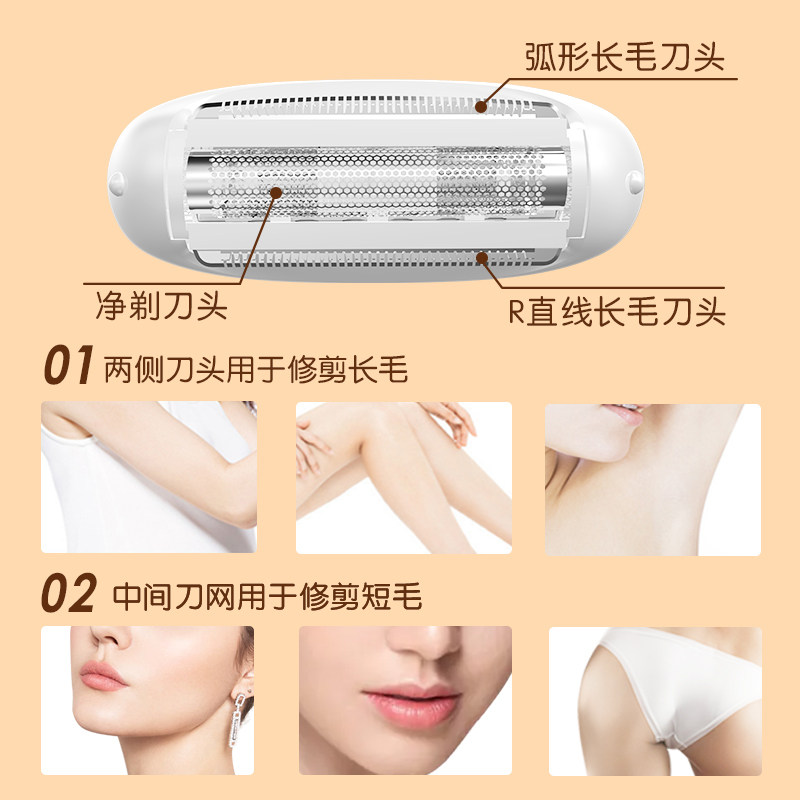 弧形长毛刀头

净剃刀头

R直线长毛刀头

01 两侧刀头用于修剪长毛

02 中间刀网用于修剪短毛