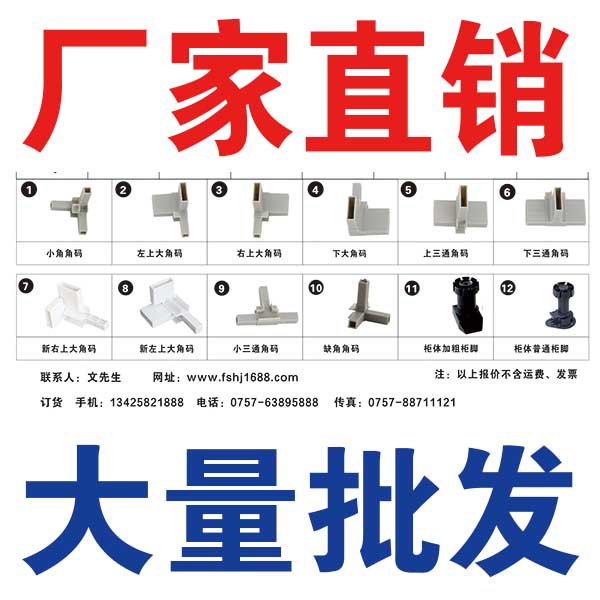 厂家直销

| 1 | 2 | 3 | 4 | 5 | 6 |
|---|---|---|---|---|---|
| 小角角码 | 左上大角码 | 右上大角码 | 下大角码 | 上三通角码 | 下三通角码 |

| 7 | 8 | 9 | 10 | 11 | 12 |
|---|---|---|---|---|---|
| 新右上大角码 | 新左上大角码 | 小三通角码 | 缺角角码 | 柜体加粗柜脚 | 柜体普通柜脚 |

联系人：文先生　网址：www.fshj1688.com　注：以上报价不含运费、发票

订货　手机：13425821888　电话：0757-63895888　传真：0757-88711121

大量批发